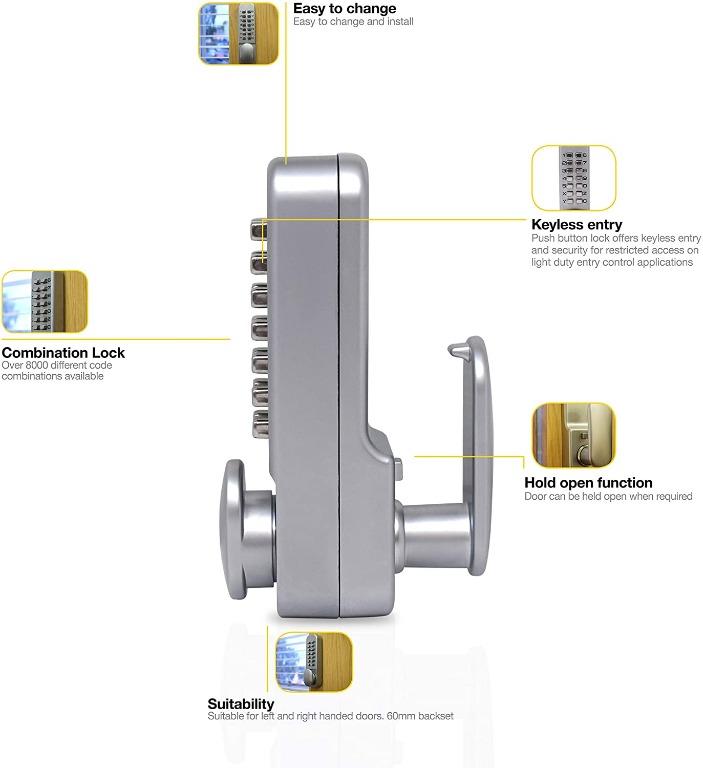 Easy to change
Easy to change and install

Keyless entry
Push button lock offers keyless entry and security for restricted access on light duty entry control applications

Combination Lock
Over 8000 different code combinations available

Hold open function
Door can be held open when required

Suitability
Suitable for left and right handed doors. 60mm backset