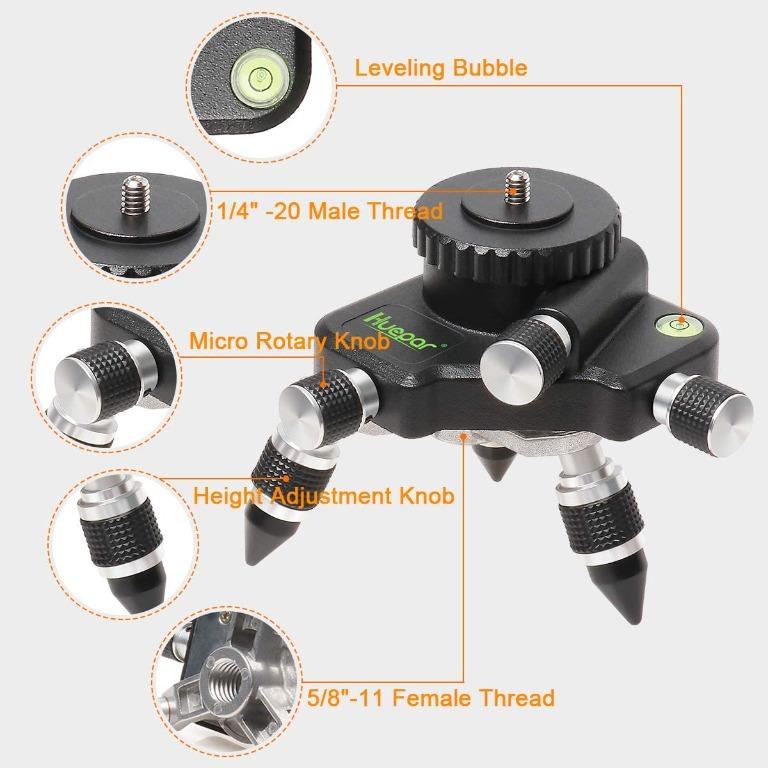 Leveling Bubble

1/4" -20 Male Thread

Huepar®

Micro Rotary Knob

Height Adjustment Knob

5/8"-11 Female Thread