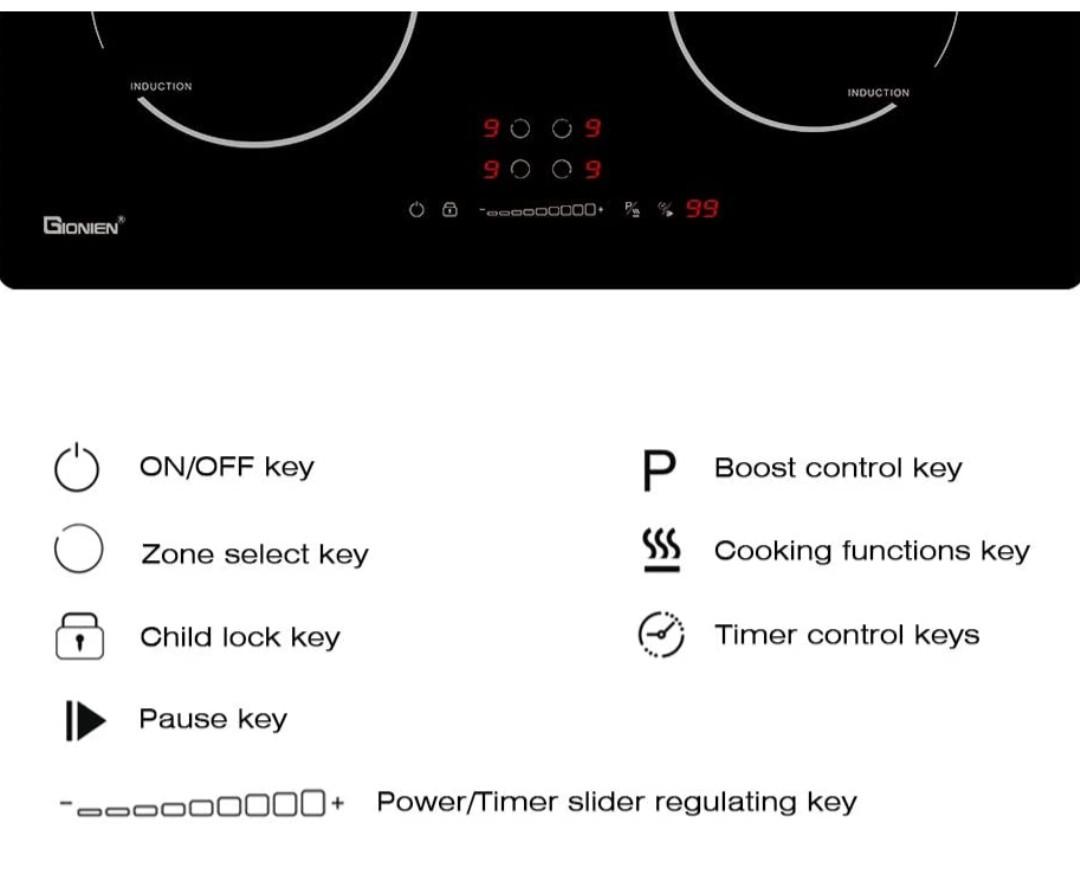 INDUCTION

INDUCTION

9 9

9 9

- +

99

GIONIEN®

ON/OFF key

Zone select key

Child lock key

Pause key

P Boost control key

Cooking functions key

Timer control keys

- + Power/Timer slider regulating key