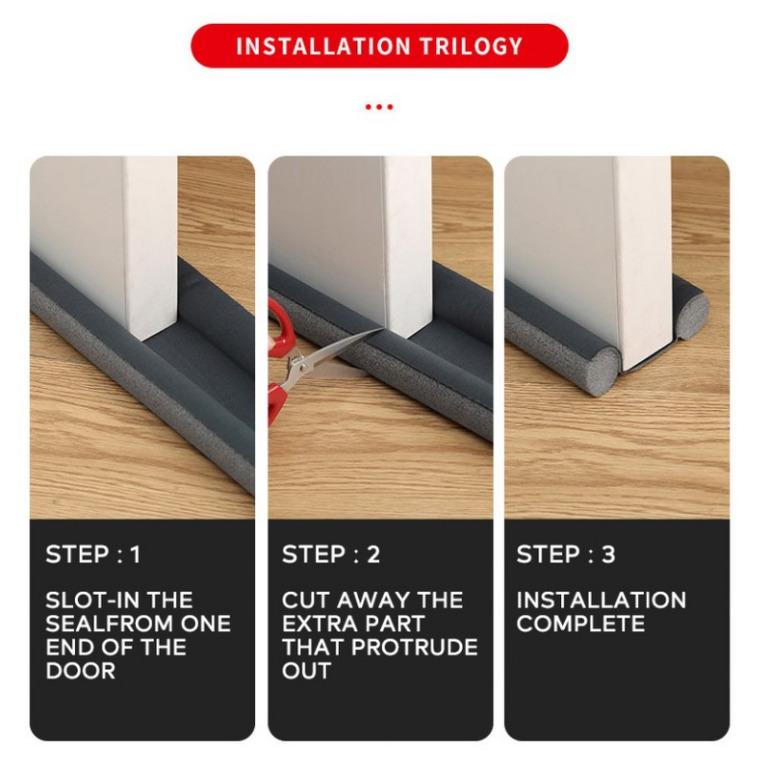 INSTALLATION TRILOGY

STEP : 1

SLOT-IN THE SEALFROM ONE END OF THE DOOR

STEP : 2

CUT AWAY THE EXTRA PART THAT PROTRUDE OUT

STEP : 3

INSTALLATION COMPLETE