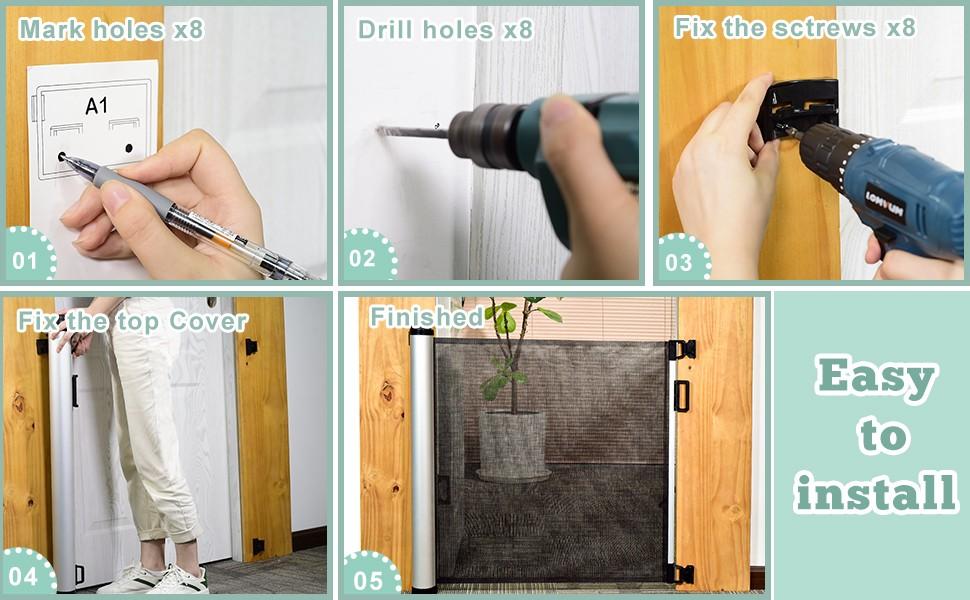 Mark holes x8

A1

01

Drill holes x8

02

Fix the sctrews x8

LOMVUM

03

Fix the top Cover

04

Finished

05

Easy to install