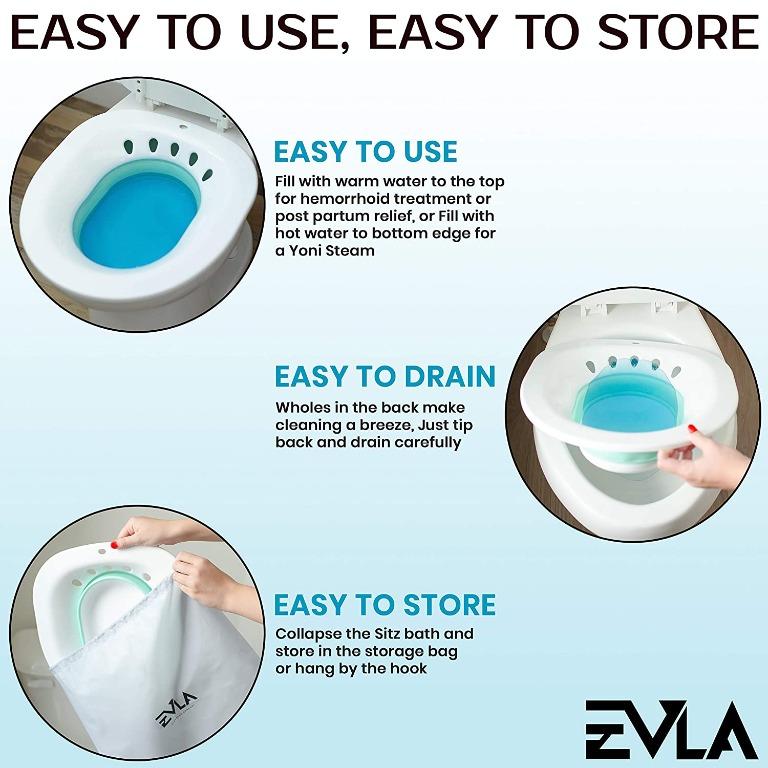 EASY TO USE, EASY TO STORE

EASY TO USE
Fill with warm water to the top for hemorrhoid treatment or post partum relief, or Fill with hot water to bottom edge for a Yoni Steam

EASY TO DRAIN
Wholes in the back make cleaning a breeze, Just tip back and drain carefully

EASY TO STORE
Collapse the Sitz bath and store in the storage bag or hang by the hook

EVLA

EVLA