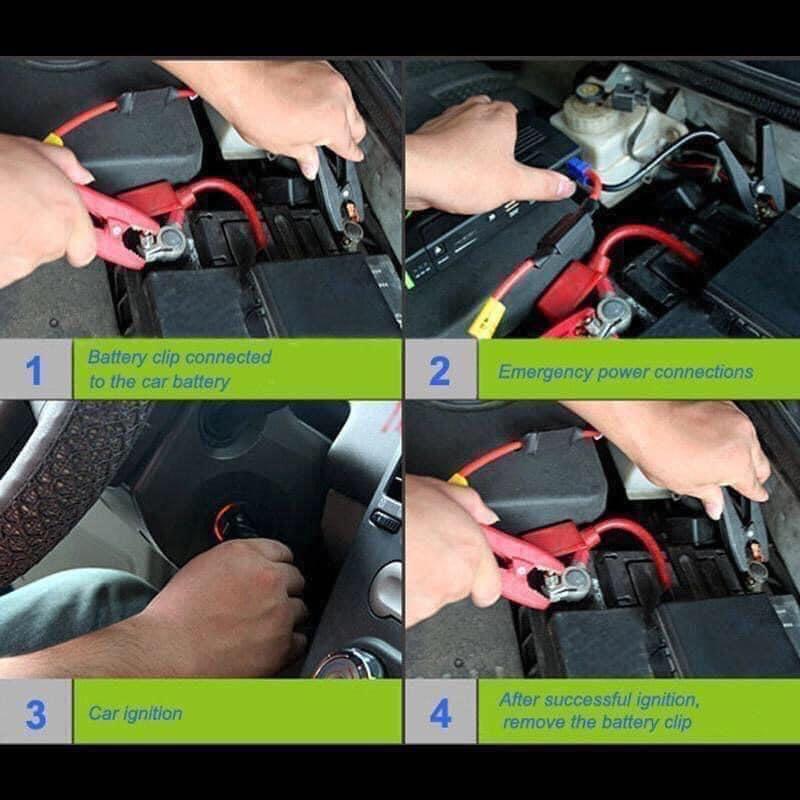 1 Battery clip connected to the car battery

2 Emergency power connections

3 Car ignition

4 After successful ignition, remove the battery clip