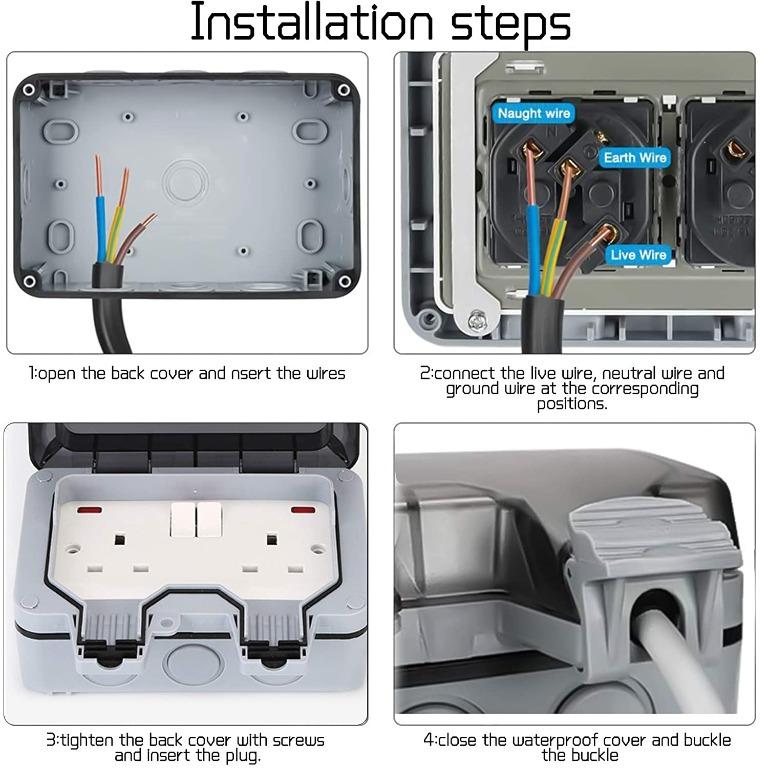 Installation steps

Naught wire

Earth Wire

Live Wire

1:open the back cover and nsert the wires

2:connect the live wire, neutral wire and ground wire at the corresponding positions.

3:tighten the back cover with screws and insert the plug.

4:close the waterproof cover and buckle the buckle