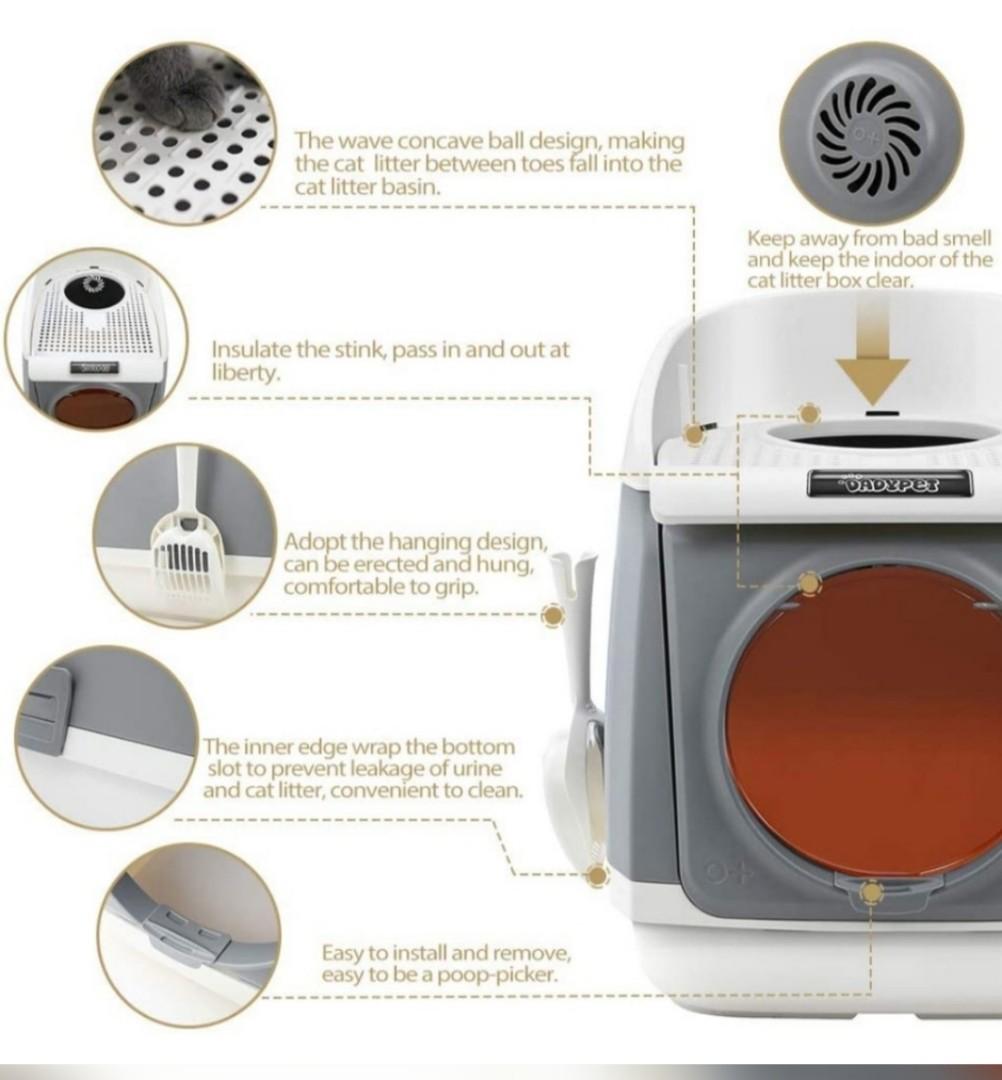 The wave concave ball design, making the cat litter between toes fall into the cat litter basin.

Keep away from bad smell and keep the indoor of the cat litter box clear.

Insulate the stink, pass in and out at liberty.

DADYPET

Adopt the hanging design, can be erected and hung, comfortable to grip.

The inner edge wrap the bottom slot to prevent leakage of urine and cat litter, convenient to clean.

Easy to install and remove, easy to be a poop-picker.