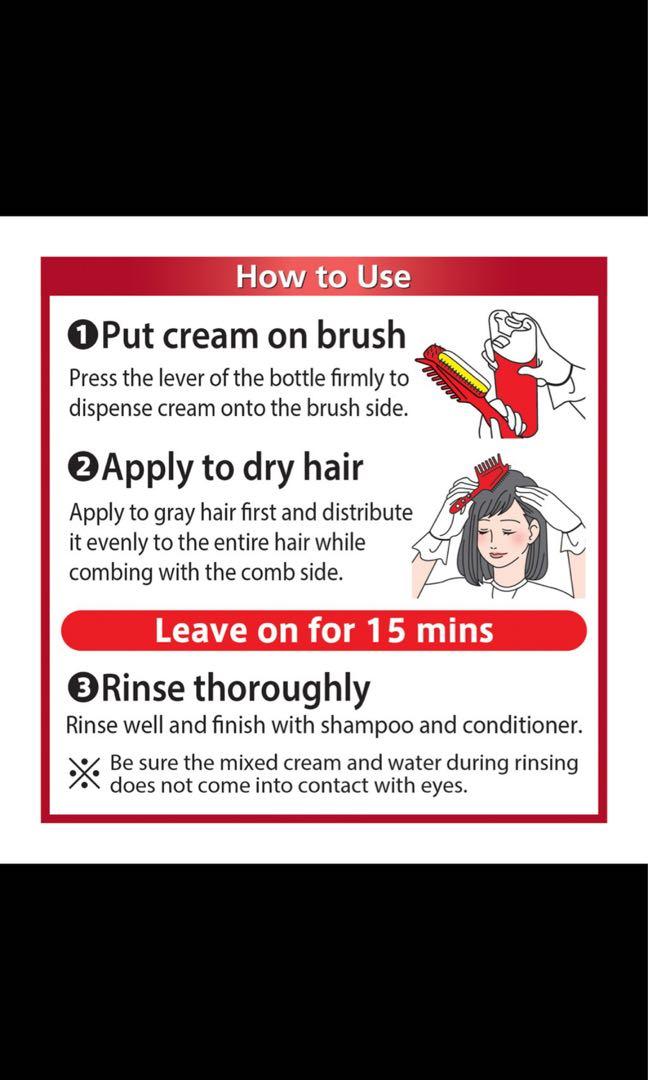 How to Use

❶Put cream on brush
Press the lever of the bottle firmly to dispense cream onto the brush side.

❷Apply to dry hair
Apply to gray hair first and distribute it evenly to the entire hair while combing with the comb side.

Leave on for 15 mins

❸Rinse thoroughly
Rinse well and finish with shampoo and conditioner.

※ Be sure the mixed cream and water during rinsing does not come into contact with eyes.