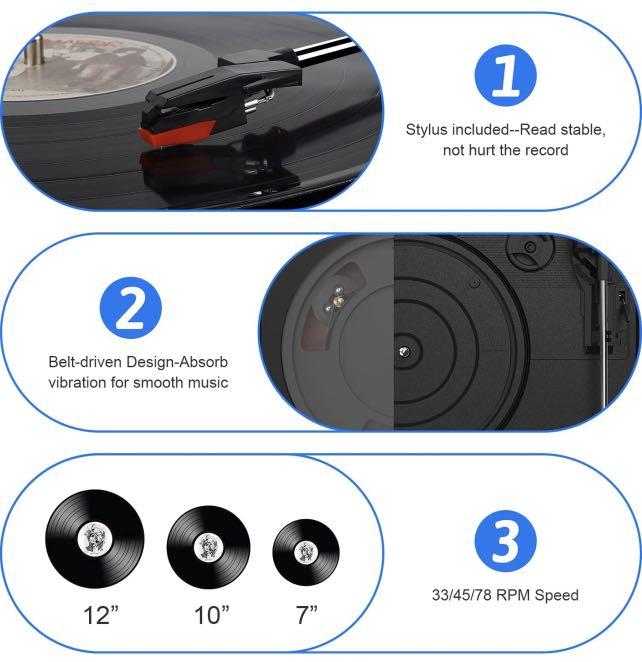 1

Stylus included--Read stable, not hurt the record

2

Belt-driven Design-Absorb vibration for smooth music

12”

10”

7”

3

33/45/78 RPM Speed