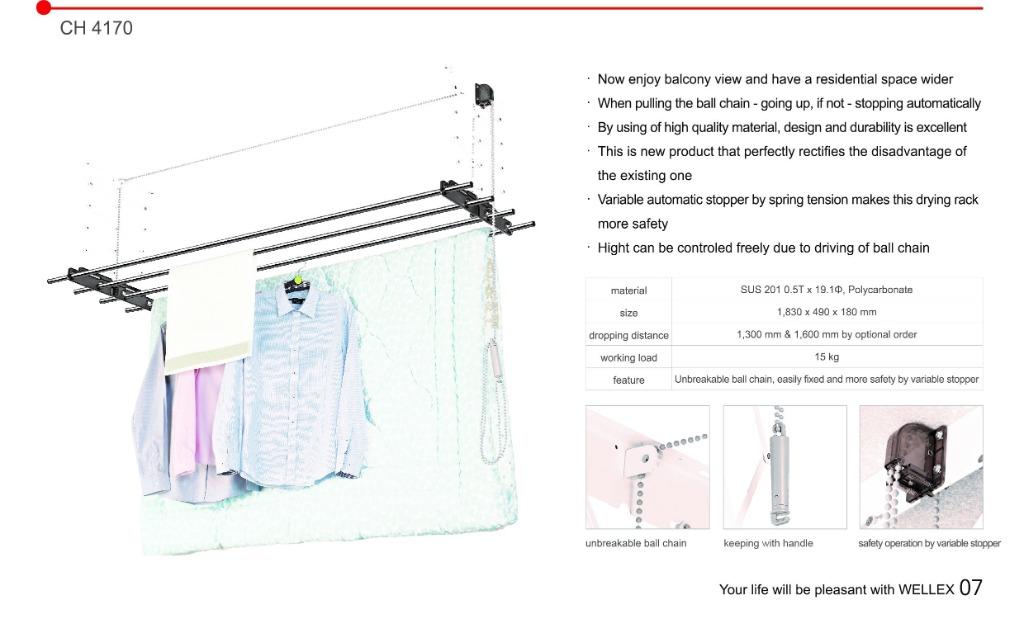 CH 4170

· Now enjoy balcony view and have a residential space wider
· When pulling the ball chain - going up, if not - stopping automatically
· By using of high quality material, design and durability is excellent
· This is new product that perfectly rectifies the disadvantage of the existing one
· Variable automatic stopper by spring tension makes this drying rack more safety
· Hight can be controled freely due to driving of ball chain

| material | SUS 201 0.5T x 19.1Φ, Polycarbonate |
|---|---|
| size | 1,830 x 490 x 180 mm |
| dropping distance | 1,300 mm & 1,600 mm by optional order |
| working load | 15 kg |
| feature | Unbreakable ball chain, easily fixed and more safety by variable stopper |

unbreakable ball chain

keeping with handle

safety operation by variable stopper

Your life will be pleasant with WELLEX 07