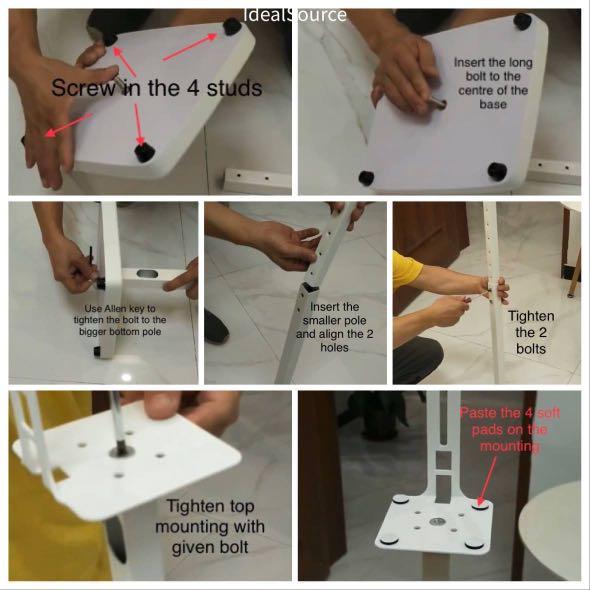 IdealSource

Screw in the 4 studs

Insert the long bolt to the centre of the base

Use Allen key to tighten the bolt to the bigger bottom pole

Insert the smaller pole and align the 2 holes

Tighten the 2 bolts

Tighten top mounting with given bolt

Paste the 4 soft pads on the mounting