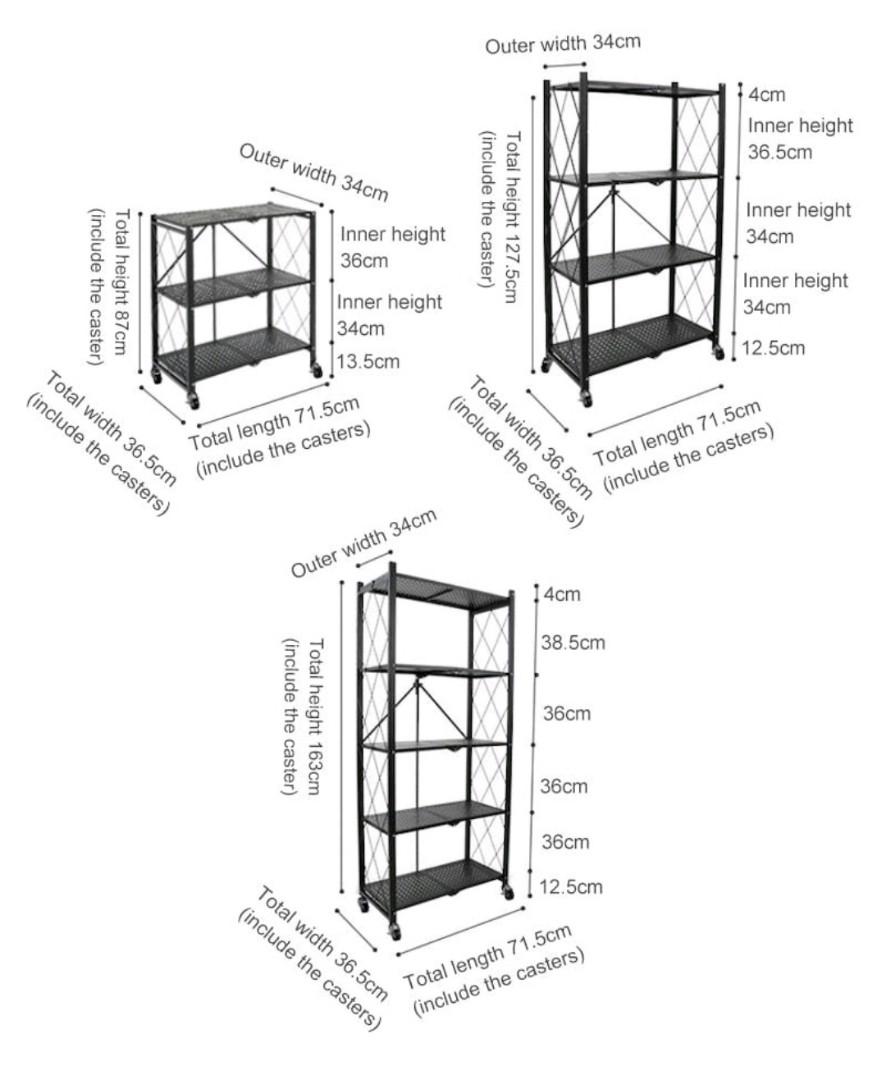 Outer width 34cm

Total height 87cm (include the caster)

Inner height 36cm

Inner height 34cm

13.5cm

Total width 36.5cm (include the casters)

Total length 71.5cm (include the casters)

Outer width 34cm

Total height 127.5cm (include the caster)

4cm

Inner height 36.5cm

Inner height 34cm

Inner height 34cm

12.5cm

Total width 36.5cm (include the casters)

Total length 71.5cm (include the casters)

Outer width 34cm

Total height 163cm (include the caster)

4cm

38.5cm

36cm

36cm

36cm

12.5cm

Total width 36.5cm (include the casters)

Total length 71.5cm (include the casters)