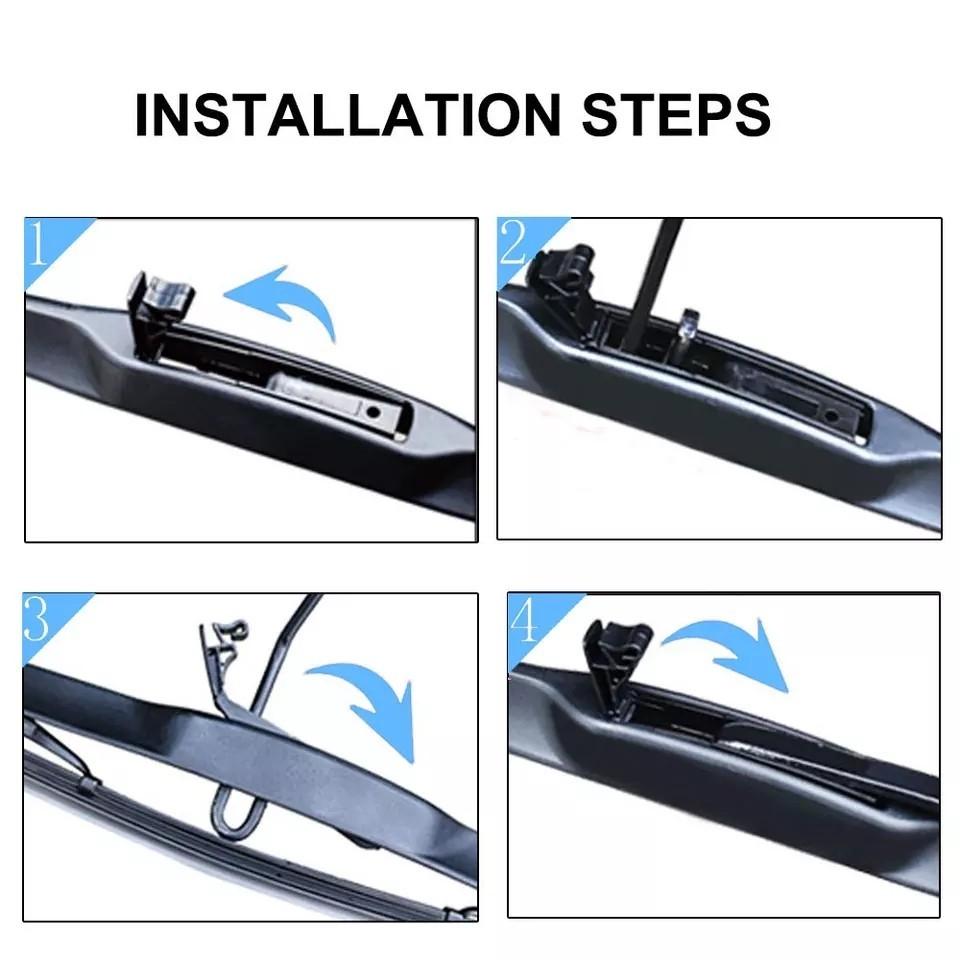 INSTALLATION STEPS

1

2

3

4