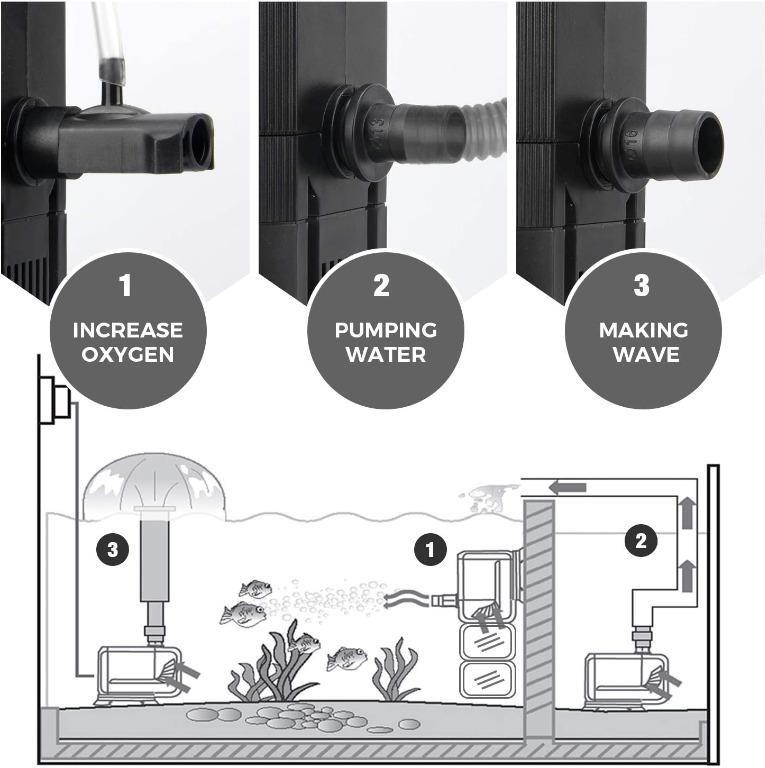 1
INCREASE OXYGEN

2
PUMPING WATER

3
MAKING WAVE

3

1

2