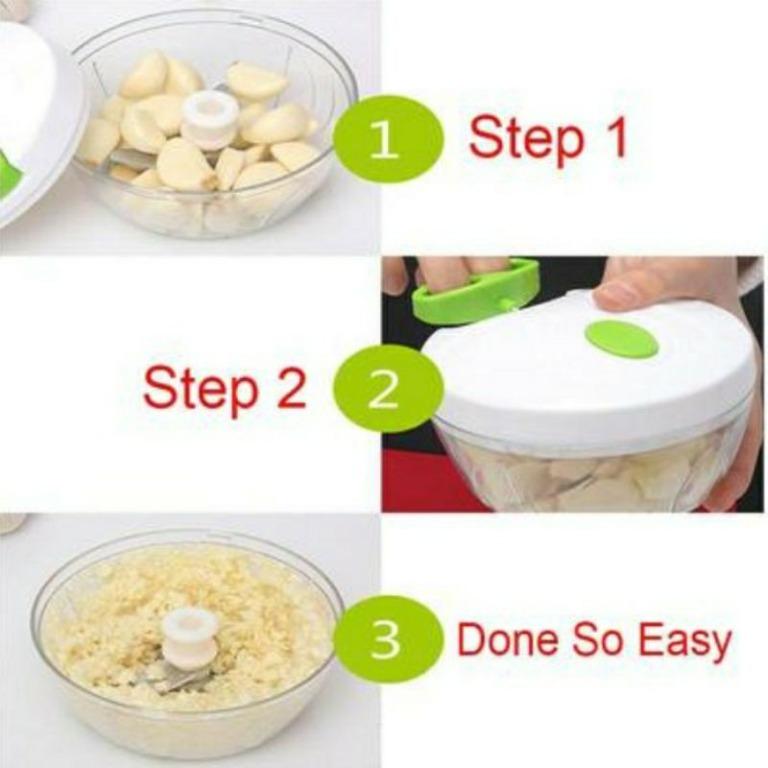 1 Step 1

Step 2 2

3 Done So Easy