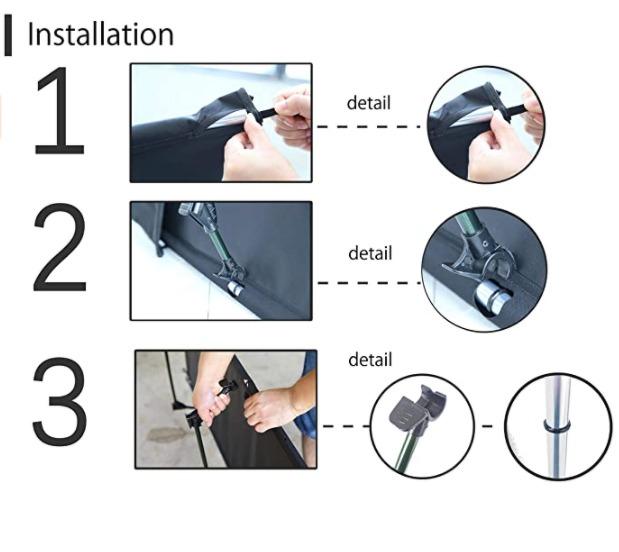 Installation

1

detail

2

detail

3

detail