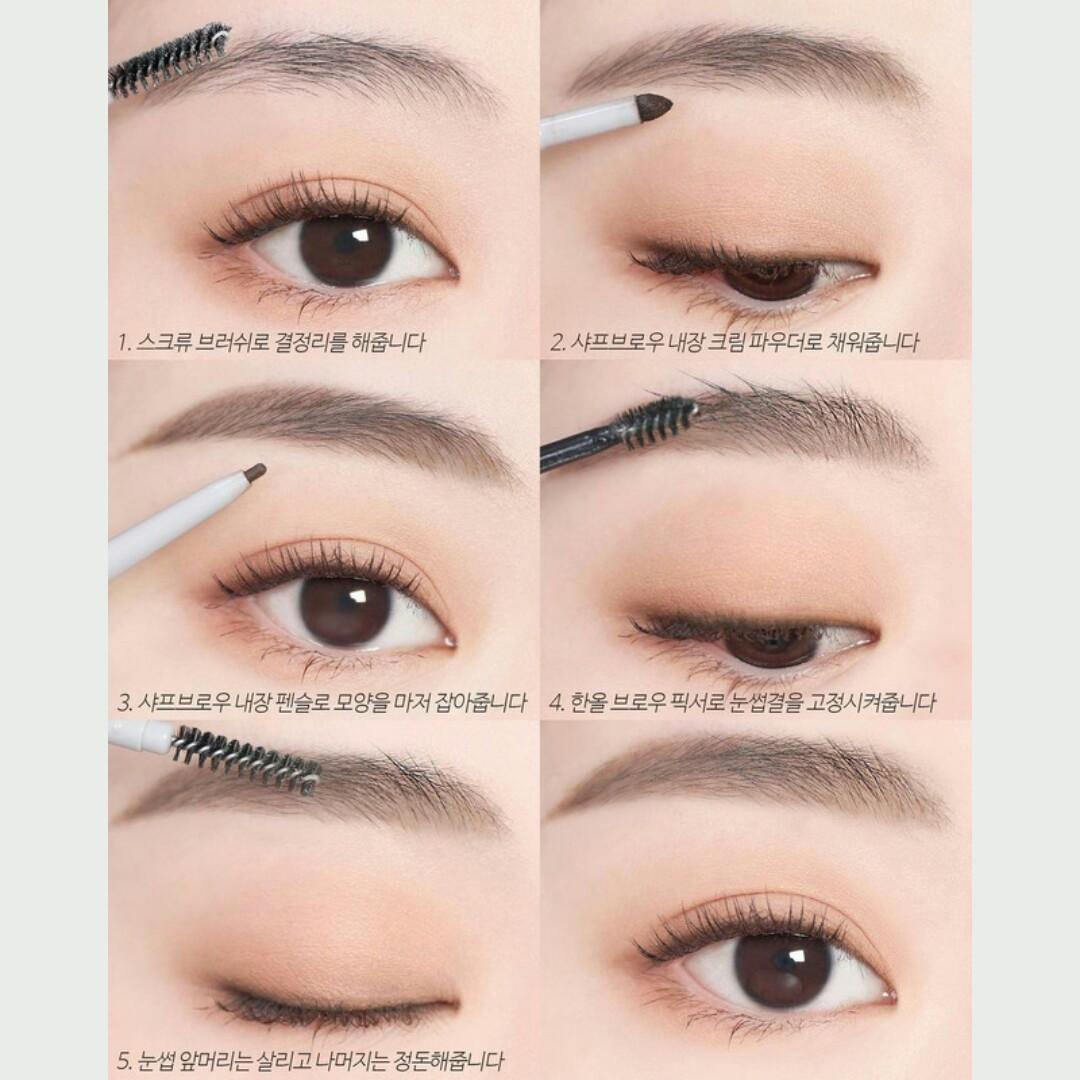 1. 스크류 브러쉬로 결정리를 해줍니다

2. 샤프브로우 내장 크림 파우더로 채워줍니다

3. 샤프브로우 내장 펜슬로 모양을 마저 잡아줍니다

4. 한올 브로우 픽서로 눈썹결을 고정시켜줍니다

5. 눈썹 앞머리는 살리고 나머지는 정돈해줍니다