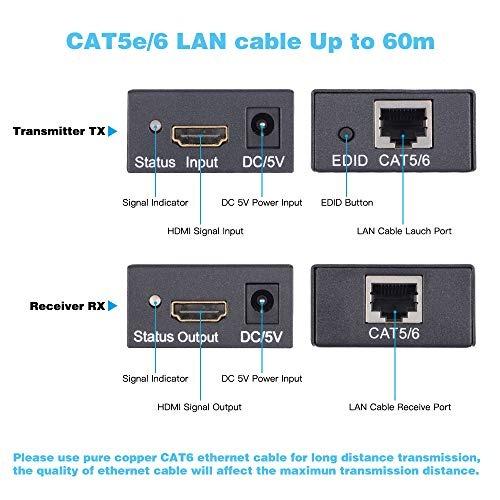 CAT5e/6 LAN cable Up to 60m

Transmitter TX

Status Input DC/5V

EDID CAT5/6

Signal Indicator

DC 5V Power Input

EDID Button

HDMI Signal Input

LAN Cable Lauch Port

Receiver RX

Status Output DC/5V

CAT5/6

Signal Indicator

DC 5V Power Input

HDMI Signal Output

LAN Cable Receive Port

Please use pure copper CAT6 ethernet cable for long distance transmission, the quality of ethernet cable will affect the maximun transmission distance.