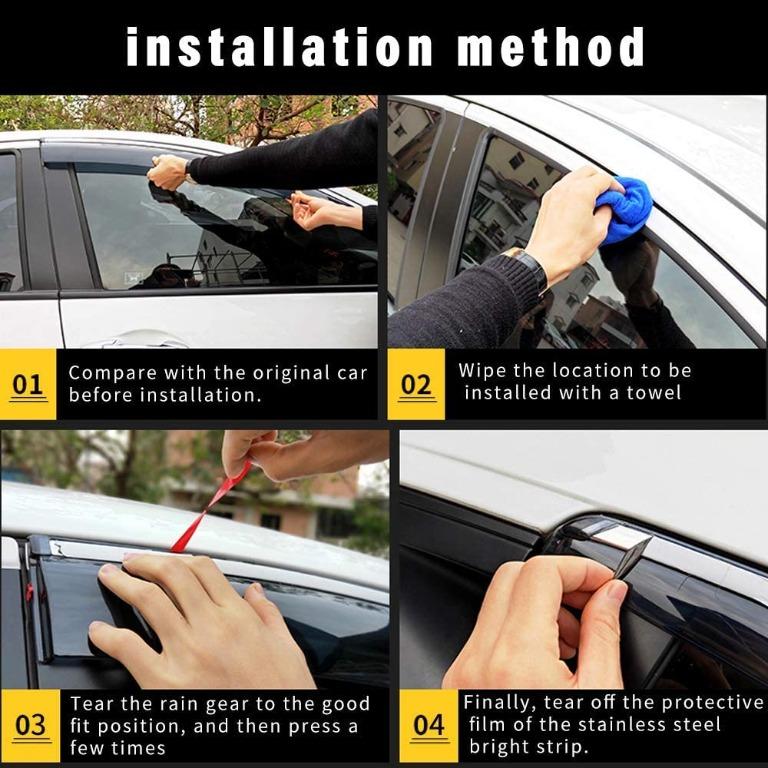 installation method

01 Compare with the original car before installation.

02 Wipe the location to be installed with a towel

03 Tear the rain gear to the good fit position, and then press a few times

04 Finally, tear off the protective film of the stainless steel bright strip.