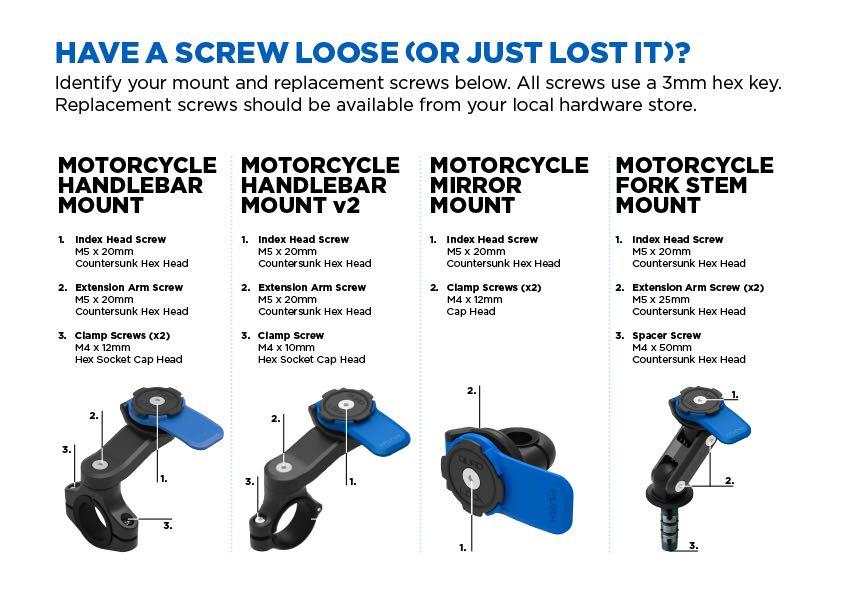 HAVE A SCREW LOOSE (OR JUST LOST IT)?
Identify your mount and replacement screws below. All screws use a 3mm hex key. Replacement screws should be available from your local hardware store.

MOTORCYCLE HANDLEBAR MOUNT

1. Index Head Screw
M5 x 20mm
Countersunk Hex Head

2. Extension Arm Screw
M5 x 20mm
Countersunk Hex Head

3. Clamp Screws (x2)
M4 x 12mm
Hex Socket Cap Head

2.
3.
1.
3.

MOTORCYCLE HANDLEBAR MOUNT v2

1. Index Head Screw
M5 x 20mm
Countersunk Hex Head

2. Extension Arm Screw
M5 x 20mm
Countersunk Hex Head

3. Clamp Screw
M4 x 10mm
Hex Socket Cap Head

2.
3.
1.

MOTORCYCLE MIRROR MOUNT

1. Index Head Screw
M5 x 20mm
Countersunk Hex Head

2. Clamp Screws (x2)
M4 x 12mm
Cap Head

2.
1.

MOTORCYCLE FORK STEM MOUNT

1. Index Head Screw
M5 x 20mm
Countersunk Hex Head

2. Extension Arm Screw (x2)
M5 x 25mm
Countersunk Hex Head

3. Spacer Screw
M4 x 50mm
Countersunk Hex Head

1.
2.
3.