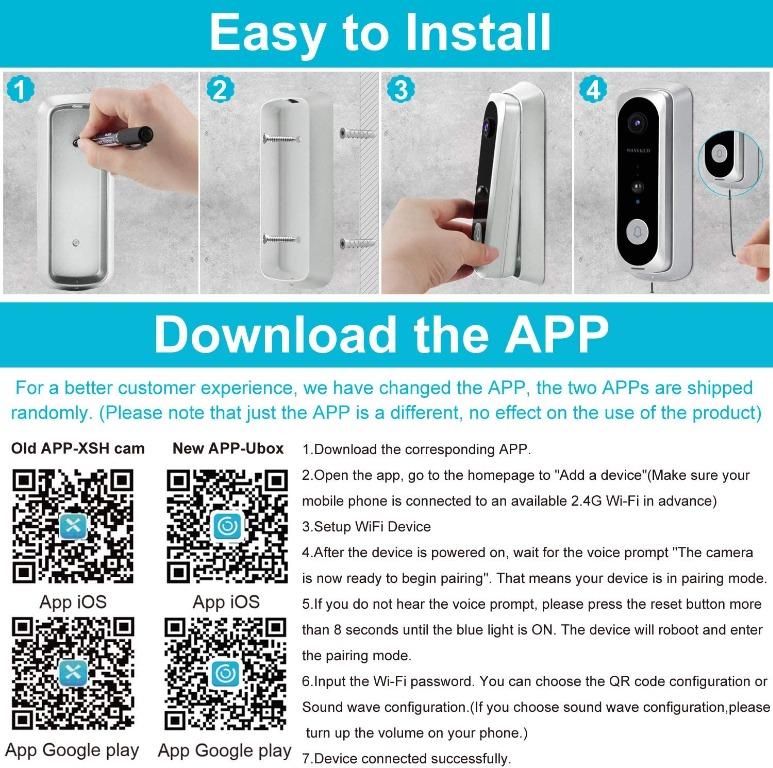 Easy to Install

1

2

3

4

Download the APP

For a better customer experience, we have changed the APP, the two APPs are shipped randomly. (Please note that just the APP is a different, no effect on the use of the product)

Old APP-XSH cam

App iOS

App Google play

New APP-Ubox

App iOS

App Google play

1.Download the corresponding APP.

2.Open the app, go to the homepage to "Add a device"(Make sure your mobile phone is connected to an available 2.4G Wi-Fi in advance)

3.Setup WiFi Device

4.After the device is powered on, wait for the voice prompt "The camera is now ready to begin pairing". That means your device is in pairing mode.

5.If you do not hear the voice prompt, please press the reset button more than 8 seconds until the blue light is ON. The device will roboot and enter the pairing mode.

6.Input the Wi-Fi password. You can choose the QR code configuration or Sound wave configuration.(If you choose sound wave configuration,please turn up the volume on your phone.)

7.Device connected successfully.