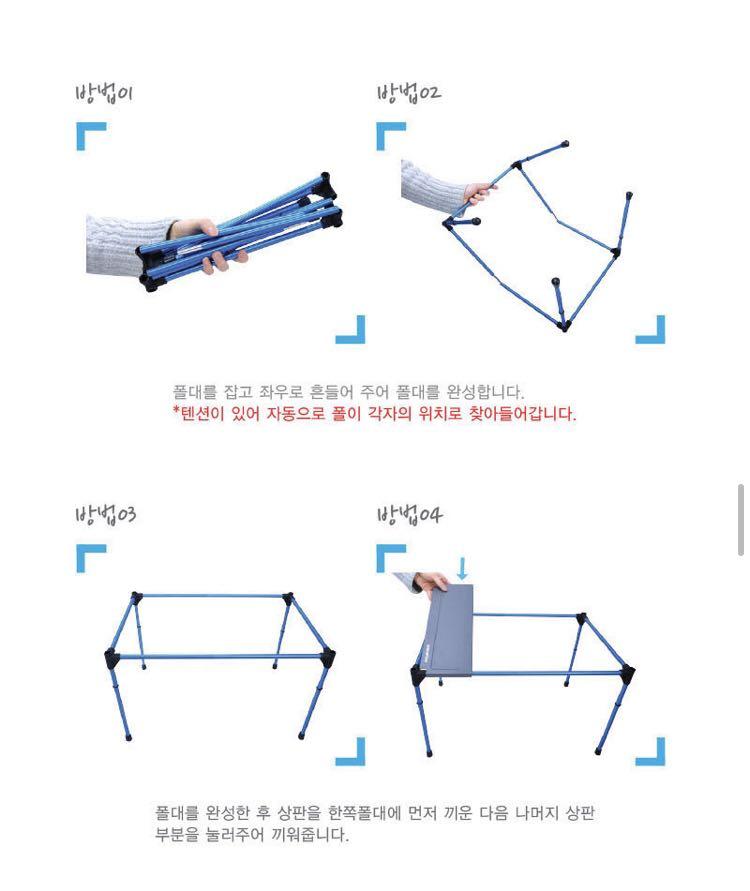 방법01

방법02

폴대를 잡고 좌우로 흔들어 주어 폴대를 완성합니다.
*텐션이 있어 자동으로 폴이 각자의 위치로 찾아들어갑니다.

방법03

방법04

폴대를 완성한 후 상판을 한쪽폴대에 먼저 끼운 다음 나머지 상판 부분을 눌러주어 끼워줍니다.