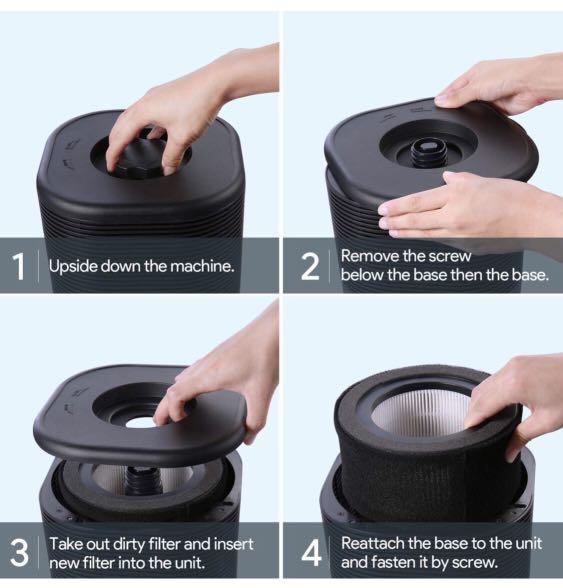 1 Upside down the machine.

2 Remove the screw below the base then the base.

3 Take out dirty filter and insert new filter into the unit.

4 Reattach the base to the unit and fasten it by screw.