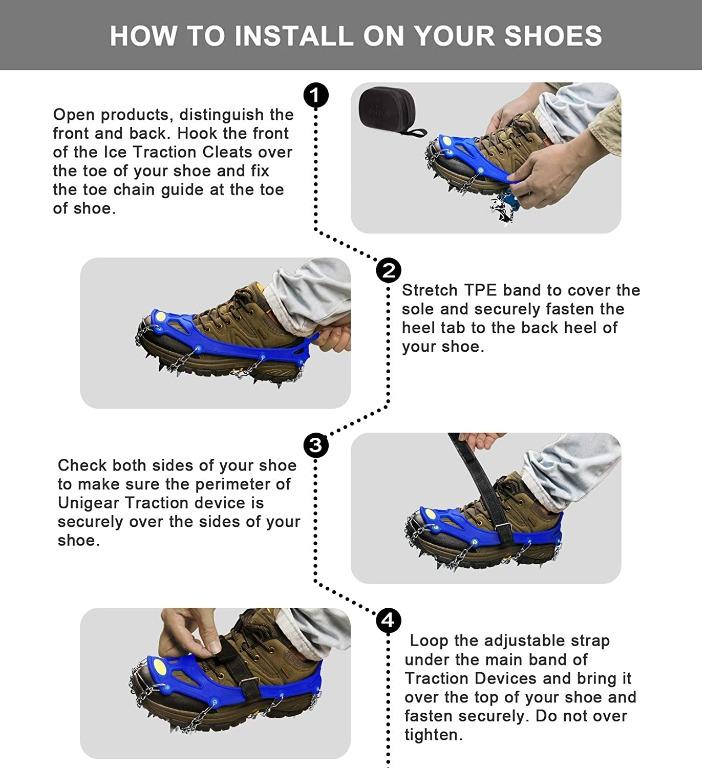 HOW TO INSTALL ON YOUR SHOES

1

Open products, distinguish the front and back. Hook the front of the Ice Traction Cleats over the toe of your shoe and fix the toe chain guide at the toe of shoe.

2

Stretch TPE band to cover the sole and securely fasten the heel tab to the back heel of your shoe.

3

Check both sides of your shoe to make sure the perimeter of Unigear Traction device is securely over the sides of your shoe.

4

Loop the adjustable strap under the main band of Traction Devices and bring it over the top of your shoe and fasten securely. Do not over tighten.