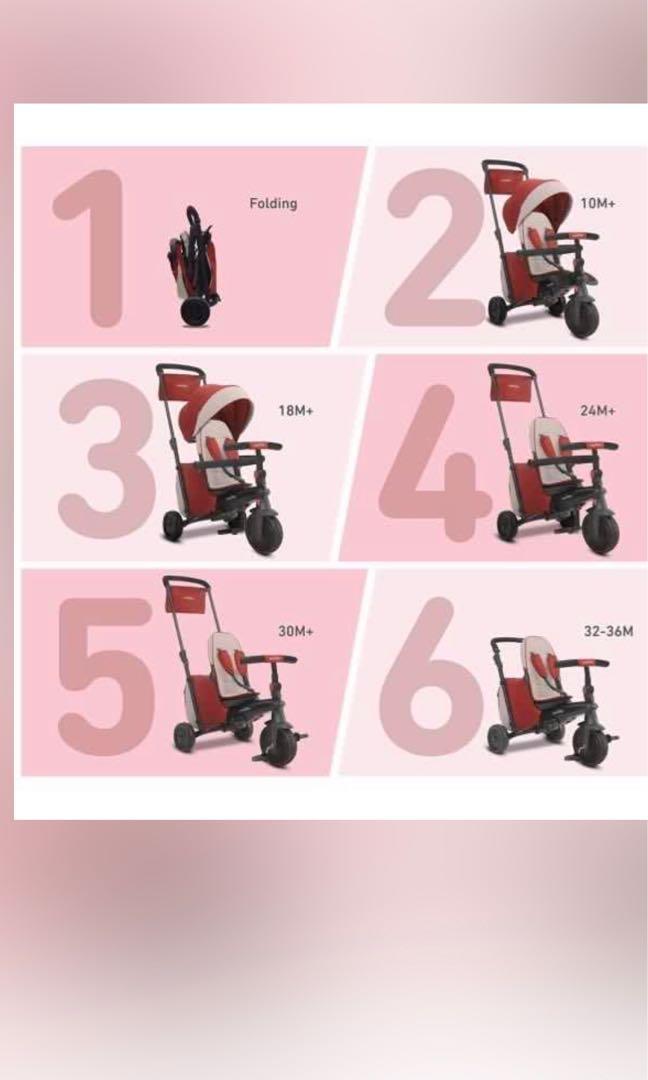 1 Folding

2 10M+

3 18M+

4 24M+

5 30M+

6 32-36M