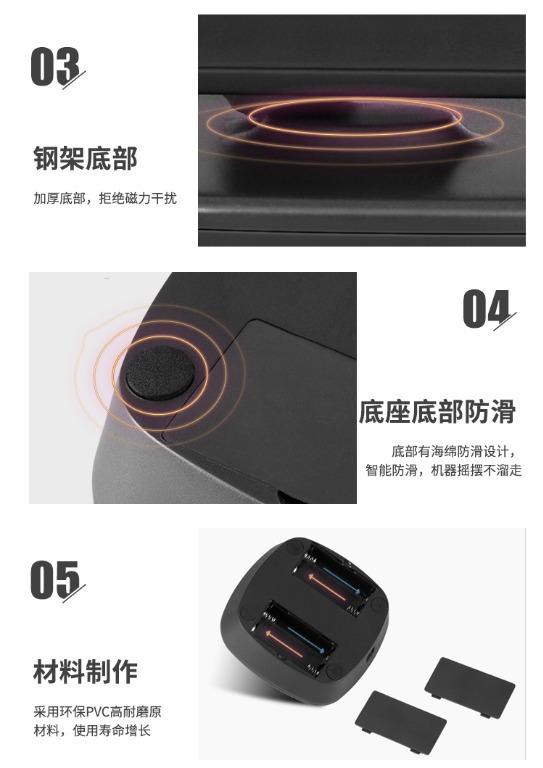 03

钢架底部

加厚底部，拒绝磁力干扰

04

底座底部防滑

底部有海绵防滑设计，智能防滑，机器摇摆不溜走

05

材料制作

采用环保PVC高耐磨原材料，使用寿命增长