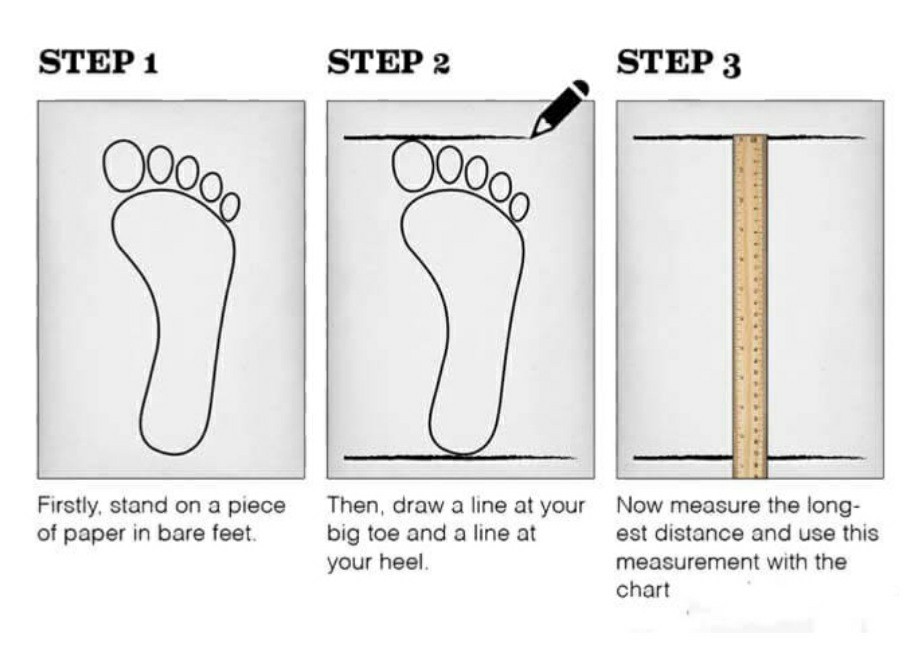 STEP 1

Firstly, stand on a piece of paper in bare feet.

STEP 2

Then, draw a line at your big toe and a line at your heel.

STEP 3

Now measure the longest distance and use this measurement with the chart