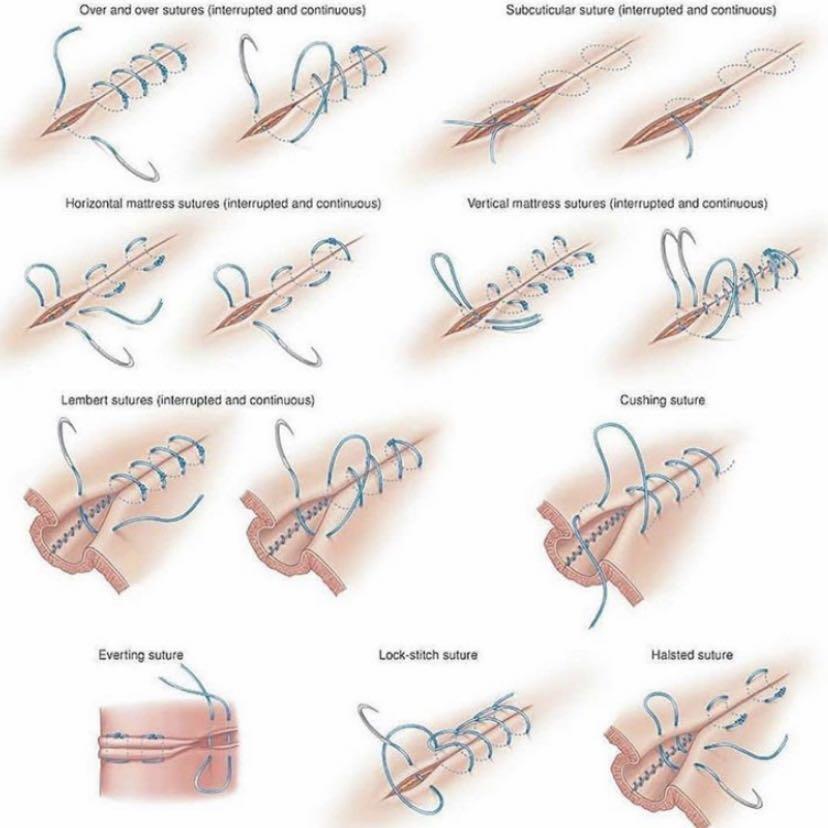 Over and over sutures (interrupted and continuous)

Subcuticular suture (interrupted and continuous)

Horizontal mattress sutures (interrupted and continuous)

Vertical mattress sutures (interrupted and continuous)

Lembert sutures (interrupted and continuous)

Cushing suture

Everting suture

Lock-stitch suture

Halsted suture