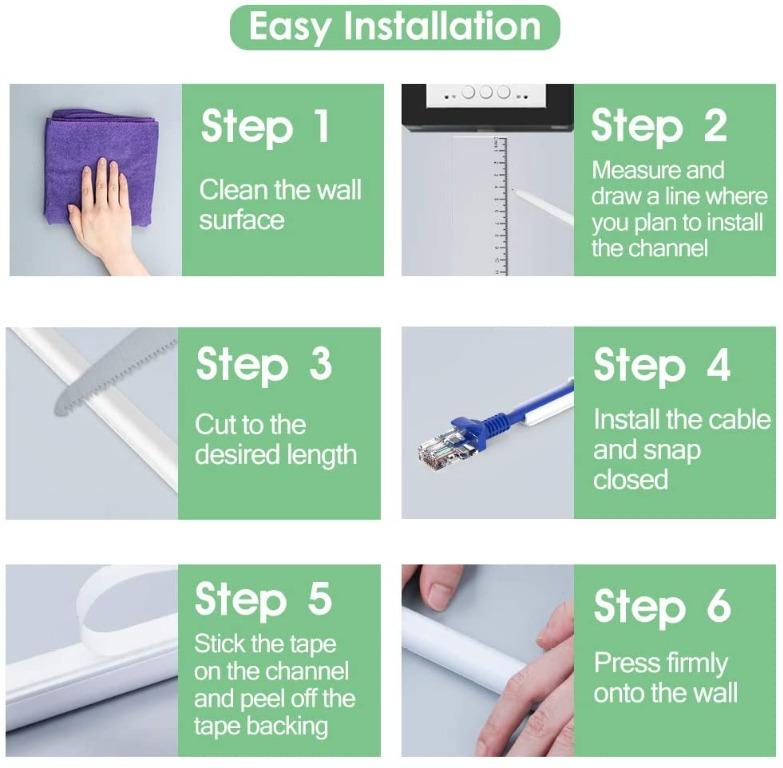 Easy Installation

Step 1
Clean the wall surface

Step 2
Measure and draw a line where you plan to install the channel

Step 3
Cut to the desired length

Step 4
Install the cable and snap closed

Step 5
Stick the tape on the channel and peel off the tape backing

Step 6
Press firmly onto the wall