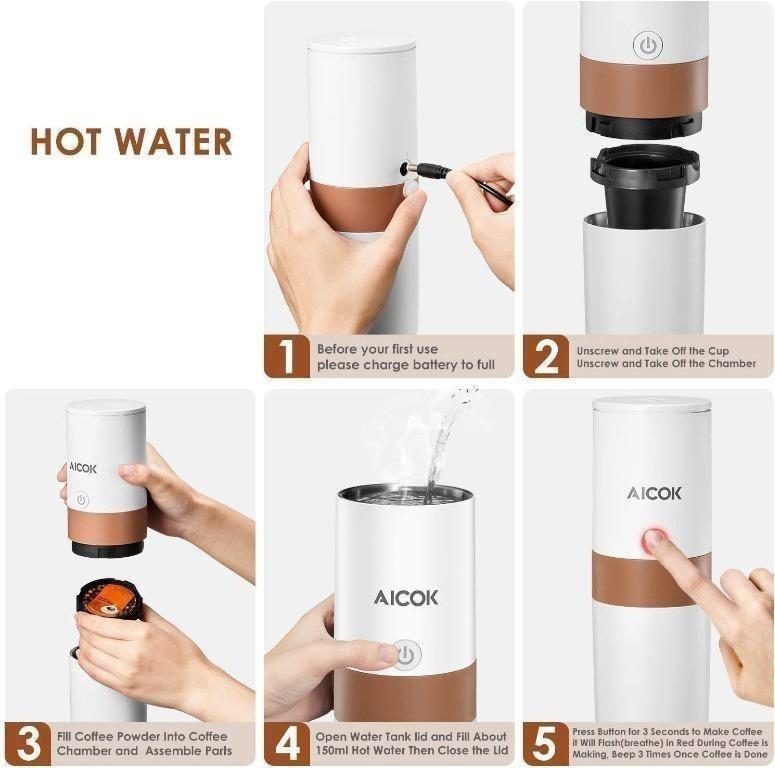 HOT WATER

1 Before your first use please charge battery to full

2 Unscrew and Take Off the Cup Unscrew and Take Off the Chamber

AICOK

3 Fill Coffee Powder Into Coffee Chamber and Assemble Parts

AICOK

4 Open Water Tank lid and Fill About 150ml Hot Water Then Close the Lid

AICOK

5 Press Button for 3 Seconds to Make Coffee it Will Flash(breathe) in Red During Coffee is Making, Beep 3 Times Once Coffee is Done