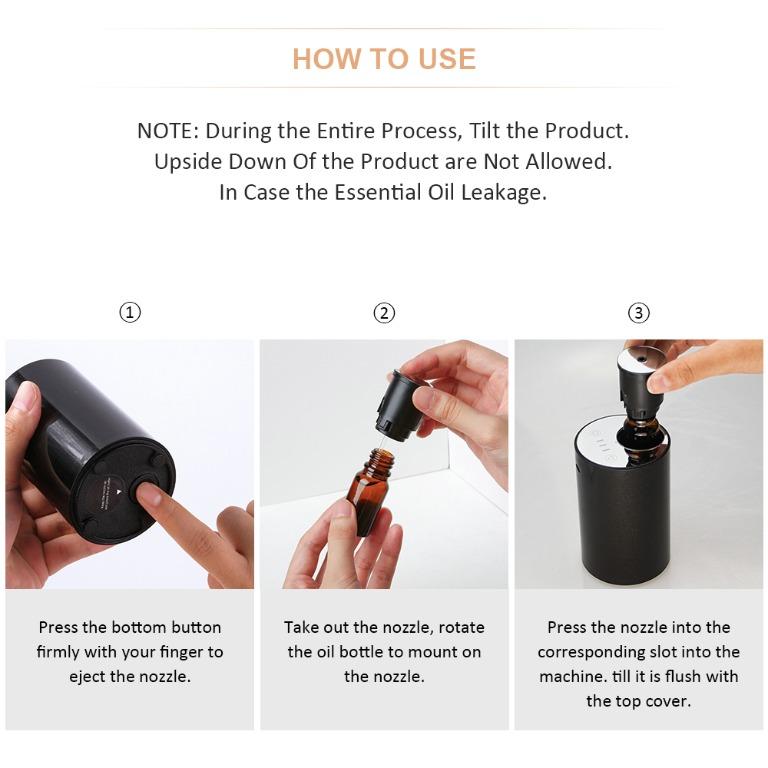 HOW TO USE

NOTE: During the Entire Process, Tilt the Product. Upside Down Of the Product are Not Allowed. In Case the Essential Oil Leakage.

①

Press the bottom button firmly with your finger to eject the nozzle.

②

Take out the nozzle, rotate the oil bottle to mount on the nozzle.

③

Press the nozzle into the corresponding slot into the machine. till it is flush with the top cover.