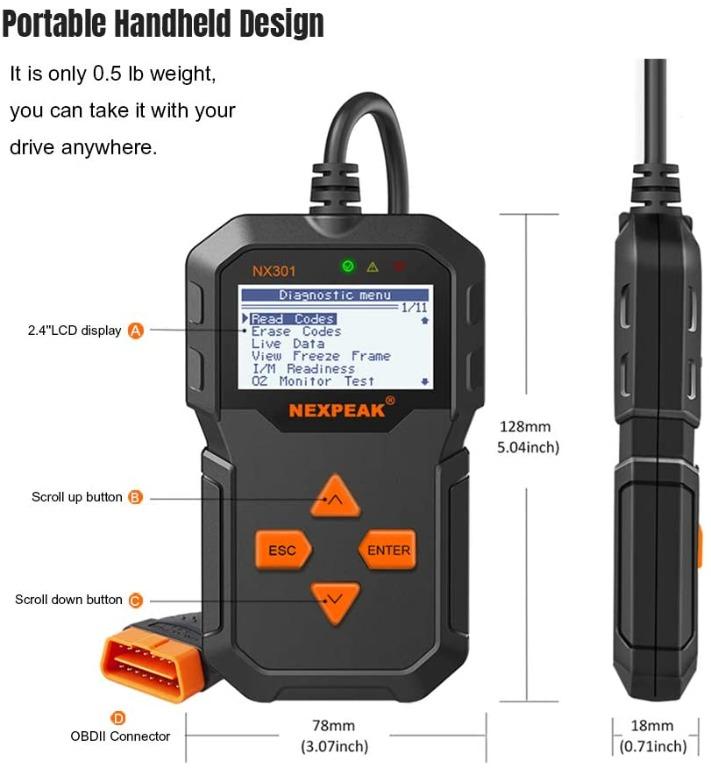 Portable Handheld Design

It is only 0.5 lb weight, you can take it with your drive anywhere.

NX301

Diagnostic menu
1/11
Read Codes
Erase Codes
Live Data
View Freeze Frame
I/M Readiness
O2 Monitor Test

NEXPEAK®

2.4"LCD display A

Scroll up button B

ESC

ENTER

Scroll down button C

D
OBDII Connector

128mm
5.04inch)

78mm
(3.07inch)

18mm
(0.71inch)