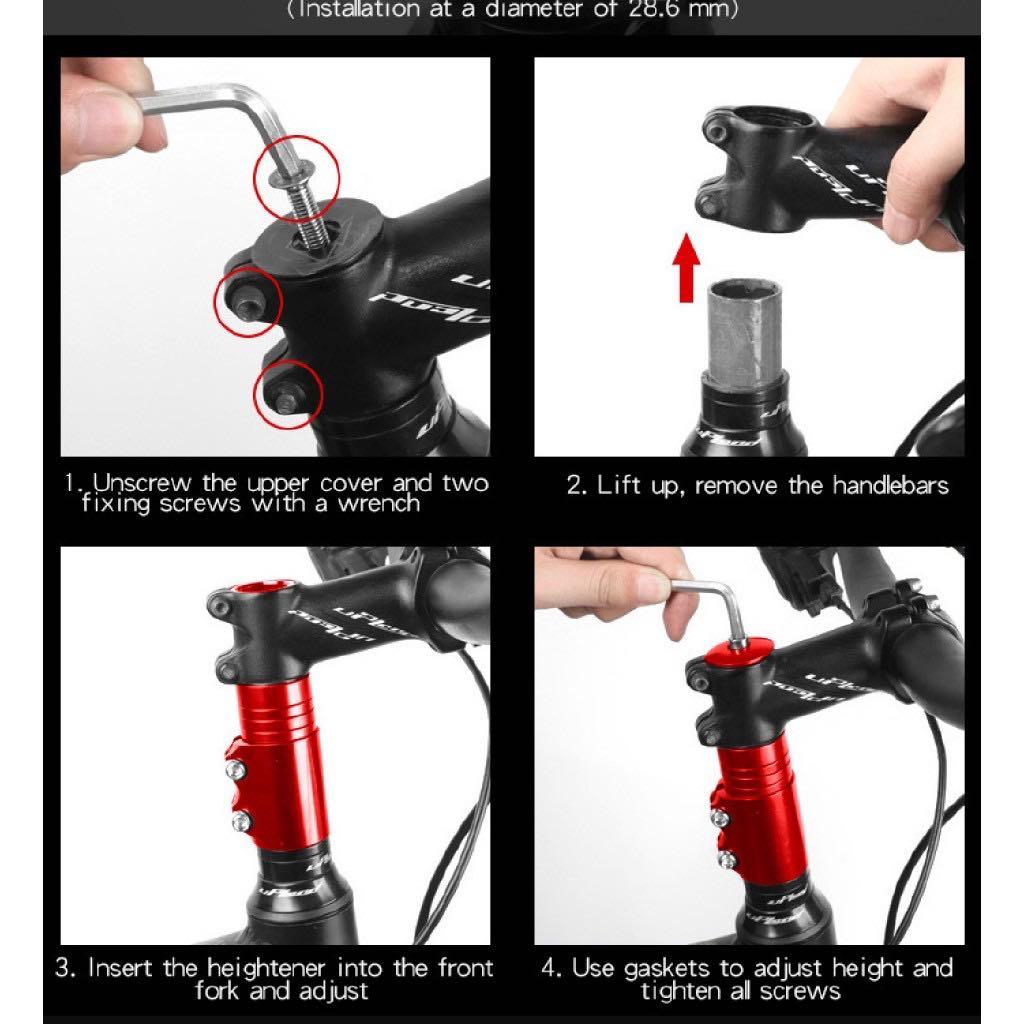 (Installation at a diameter of 28.6 mm)

1. Unscrew the upper cover and two fixing screws with a wrench

2. Lift up, remove the handlebars

3. Insert the heightener into the front fork and adjust

4. Use gaskets to adjust height and tighten all screws