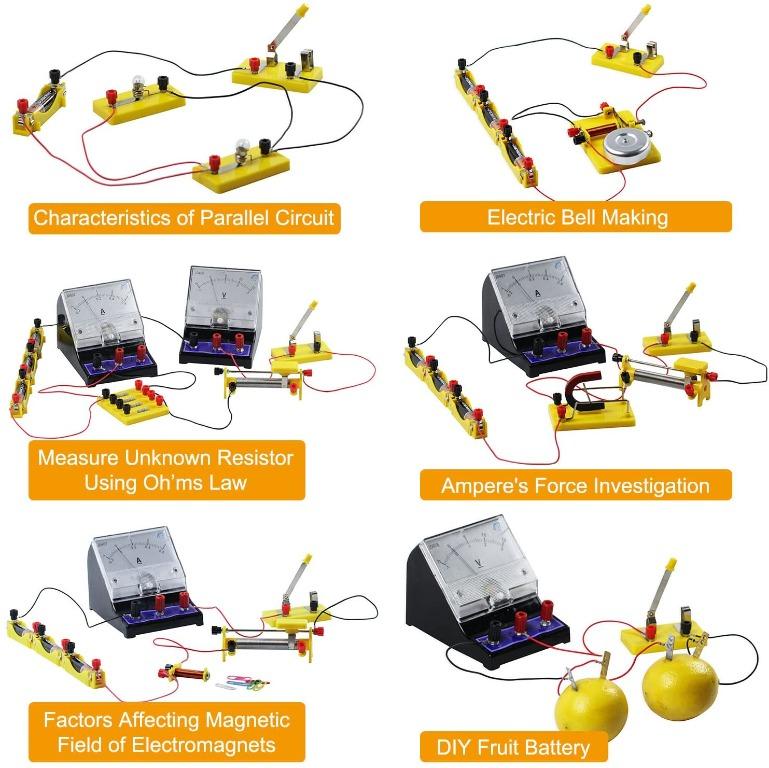 Characteristics of Parallel Circuit

Electric Bell Making

A

V

Measure Unknown Resistor Using Oh'ms Law

A

Ampere's Force Investigation

A

Factors Affecting Magnetic Field of Electromagnets

V

DIY Fruit Battery