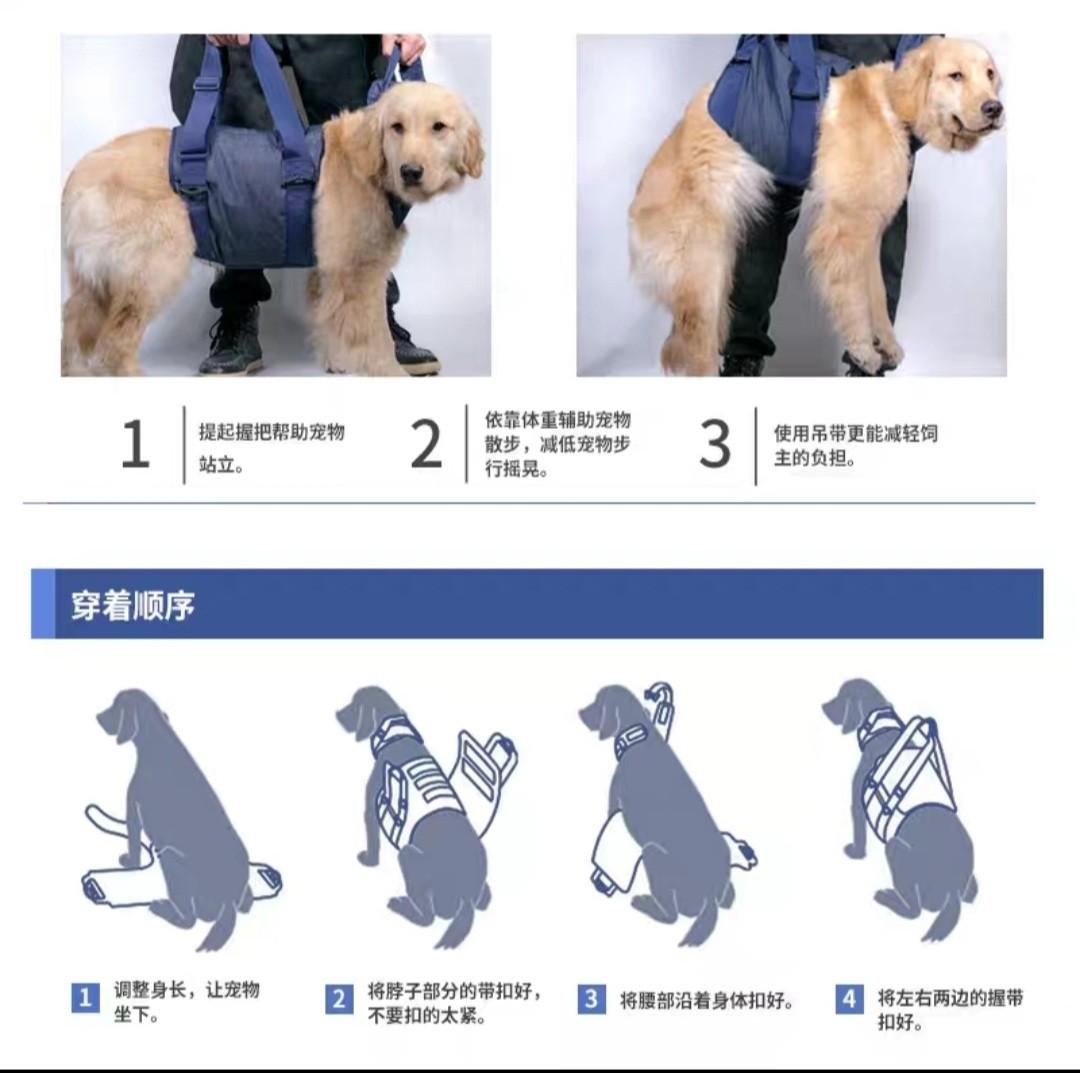 1 提起握把帮助宠物站立。

2 依靠体重辅助宠物散步，减低宠物步行摇晃。

3 使用吊带更能减轻饲主的负担。

穿着顺序

1 调整身长，让宠物坐下。

2 将脖子部分的带扣好，不要扣的太紧。

3 将腰部沿着身体扣好。

4 将左右两边的握带扣好。