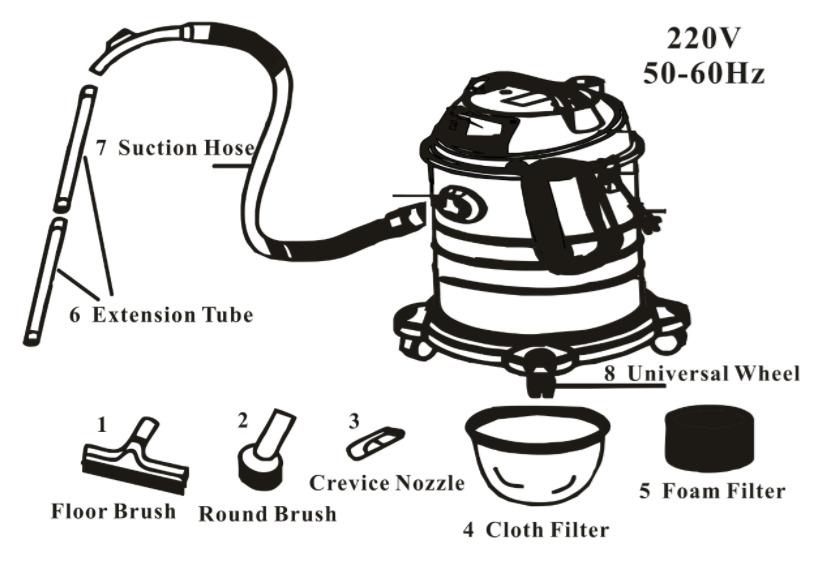 220V
50-60Hz

7 Suction Hose

6 Extension Tube

8 Universal Wheel

1

Floor Brush

2

Round Brush

3

Crevice Nozzle

4 Cloth Filter

5 Foam Filter