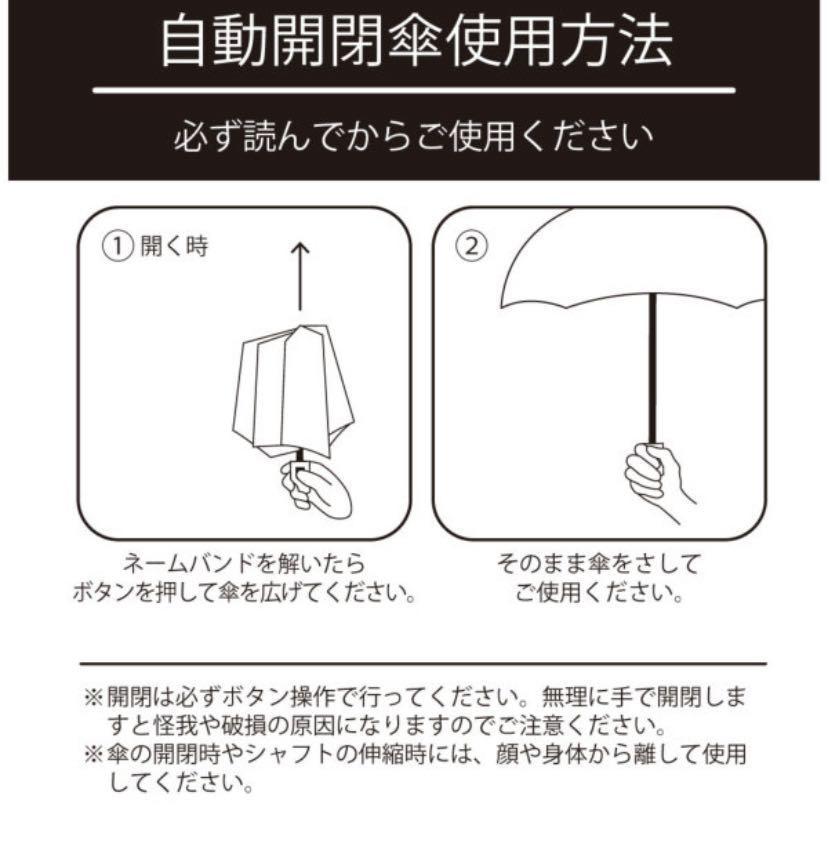 自動開閉傘使用方法

必ず読んでからご使用ください

① 開く時

ネームバンドを解いたら
ボタンを押して傘を広げてください。

②

そのまま傘をさして
ご使用ください。

※開閉は必ずボタン操作で行ってください。無理に手で開閉しますと怪我や破損の原因になりますのでご注意ください。
※傘の開閉時やシャフトの伸縮時には、顔や身体から離して使用してください。