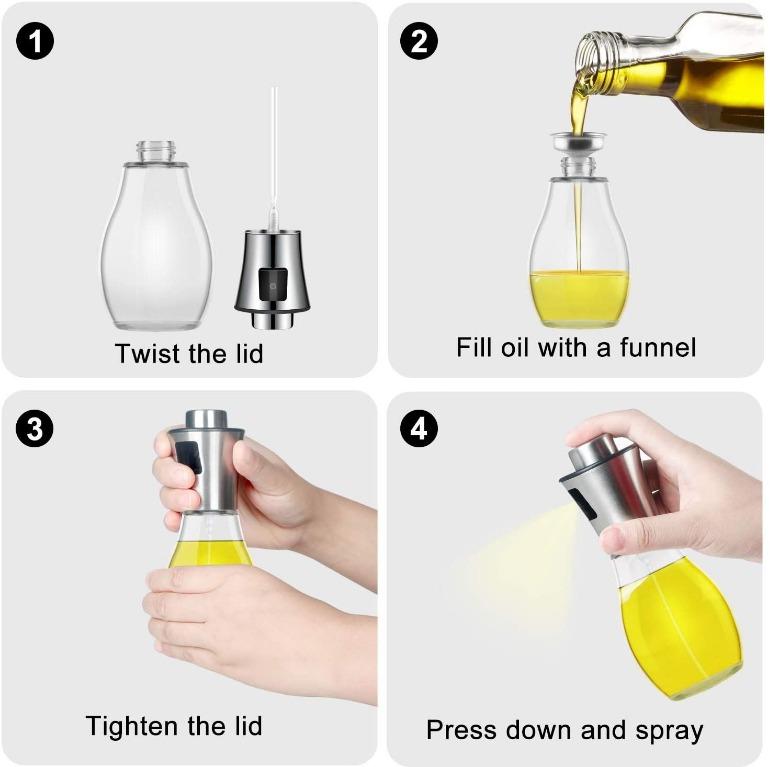 1
Twist the lid

2
Fill oil with a funnel

3
Tighten the lid

4
Press down and spray