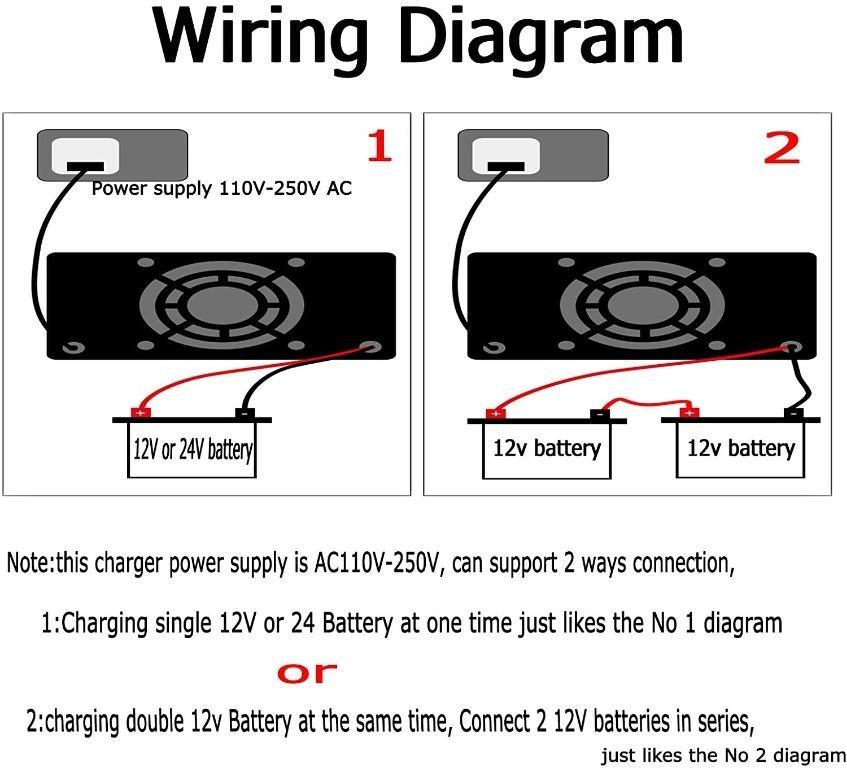 Wiring Diagram

1

Power supply 110V-250V AC

+ -

12V or 24V battery

2

+ - + -

12v battery

12v battery

Note:this charger power supply is AC110V-250V, can support 2 ways connection,

1:Charging single 12V or 24 Battery at one time just likes the No 1 diagram

or

2:charging double 12v Battery at the same time, Connect 2 12V batteries in series, just likes the No 2 diagram