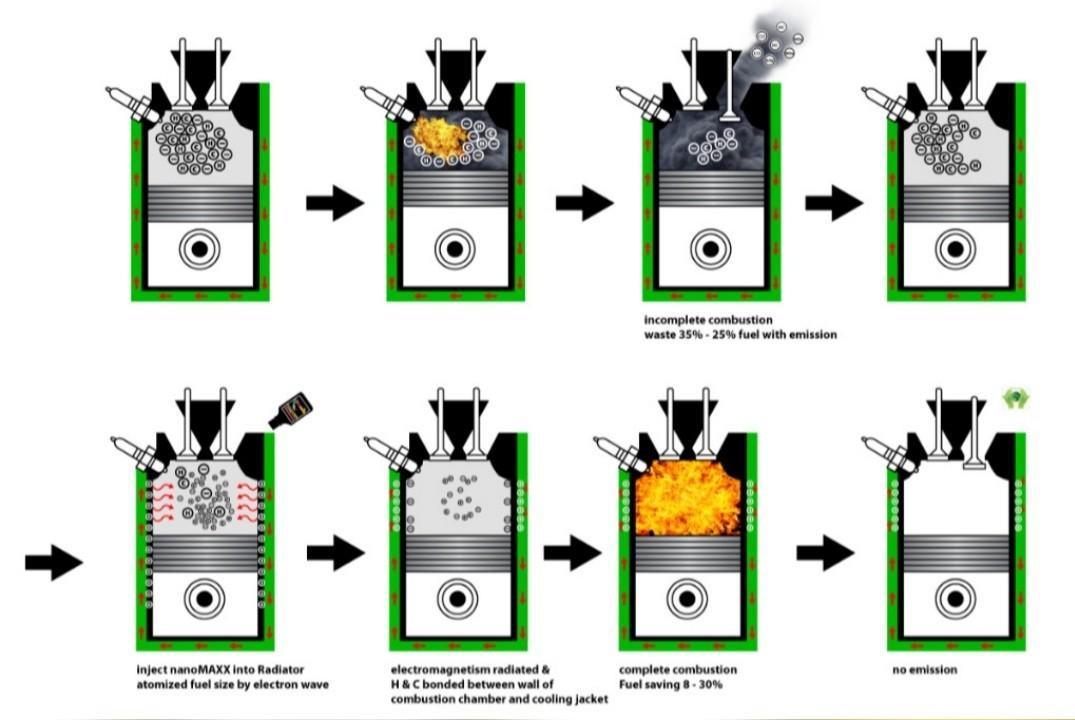 incomplete combustion
waste 35% - 25% fuel with emission

inject nanoMAXX into Radiator
atomized fuel size by electron wave

electromagnetism radiated &
H & C bonded between wall of
combustion chamber and cooling jacket

complete combustion
Fuel saving 8 - 30%

no emission