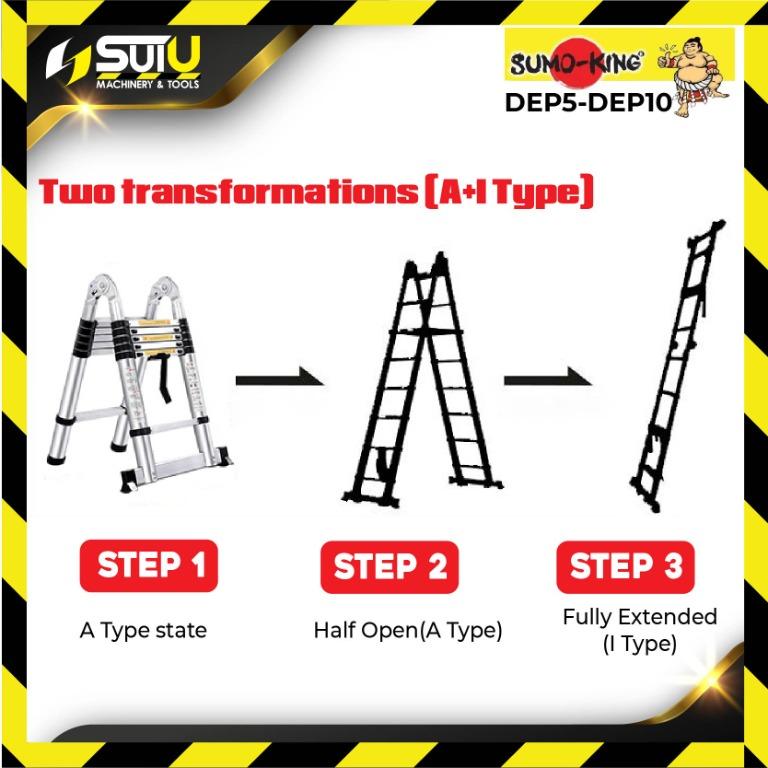 SUIU
MACHINERY & TOOLS

SUMO-KING
DEP5-DEP10

Two transformations (A+I Type)

STEP 1
A Type state

STEP 2
Half Open(A Type)

STEP 3
Fully Extended (I Type)