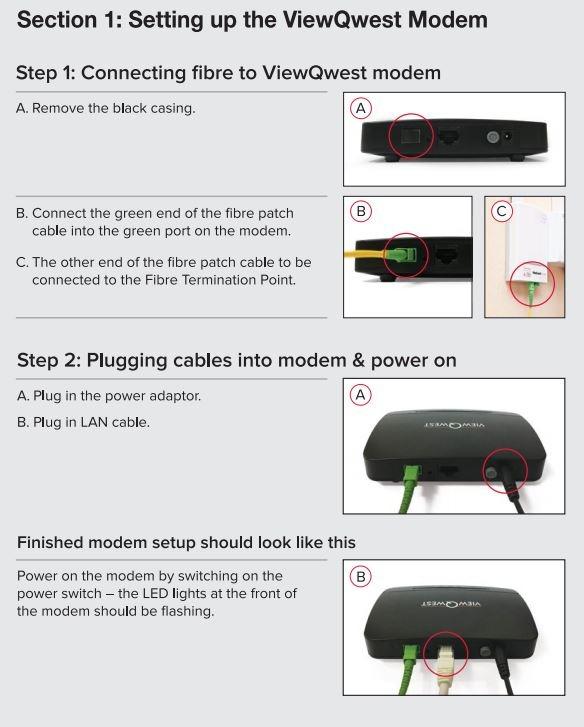 Section 1: Setting up the ViewQwest Modem

Step 1: Connecting fibre to ViewQwest modem

A. Remove the black casing.

A

B. Connect the green end of the fibre patch cable into the green port on the modem.

C. The other end of the fibre patch cable to be connected to the Fibre Termination Point.

B

C

Step 2: Plugging cables into modem & power on

A. Plug in the power adaptor.

B. Plug in LAN cable.

A

VIEWQWEST

Finished modem setup should look like this

Power on the modem by switching on the power switch – the LED lights at the front of the modem should be flashing.

B

VIEWQWEST