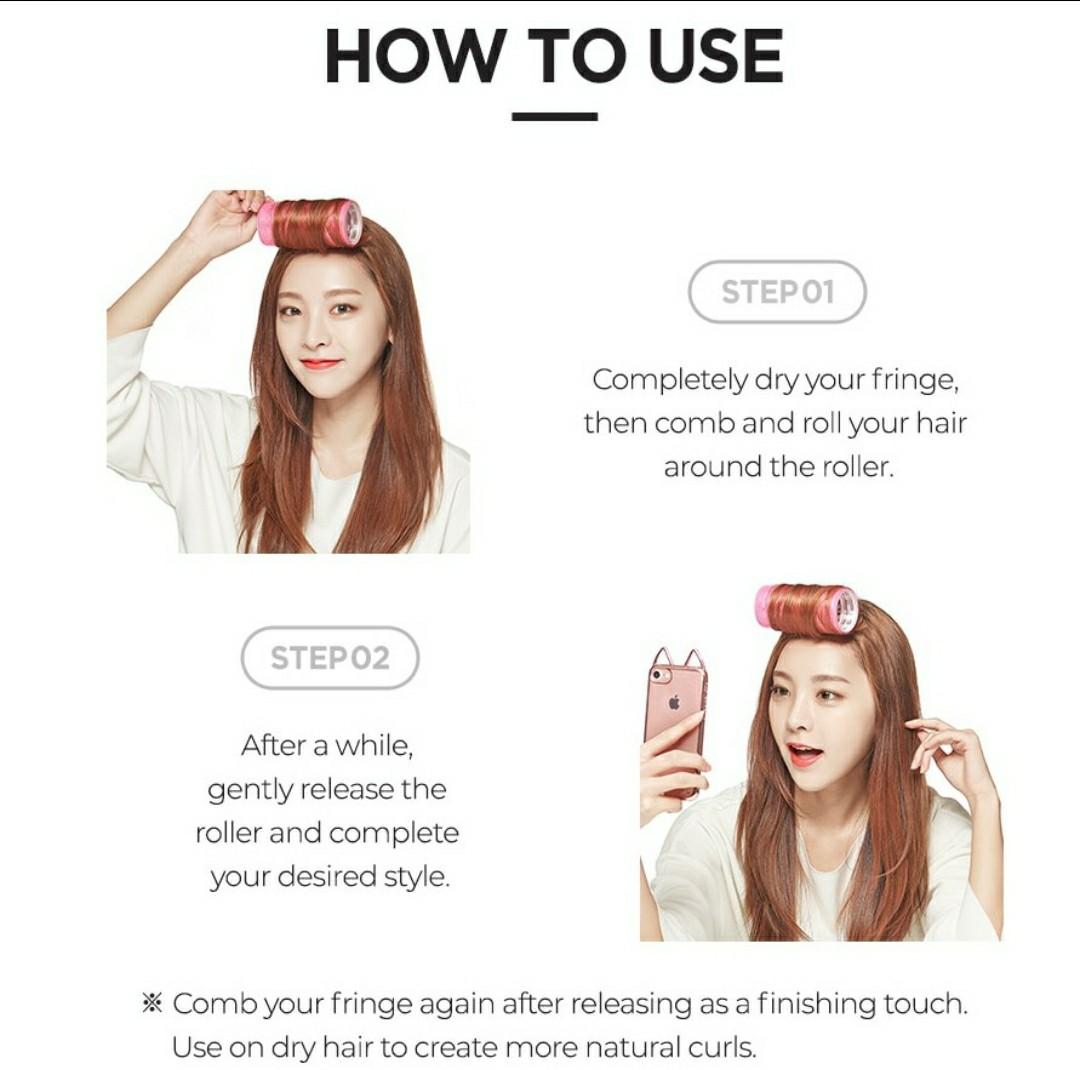 HOW TO USE

STEP01

Completely dry your fringe, then comb and roll your hair around the roller.

STEP02

After a while, gently release the roller and complete your desired style.

※ Comb your fringe again after releasing as a finishing touch. Use on dry hair to create more natural curls.