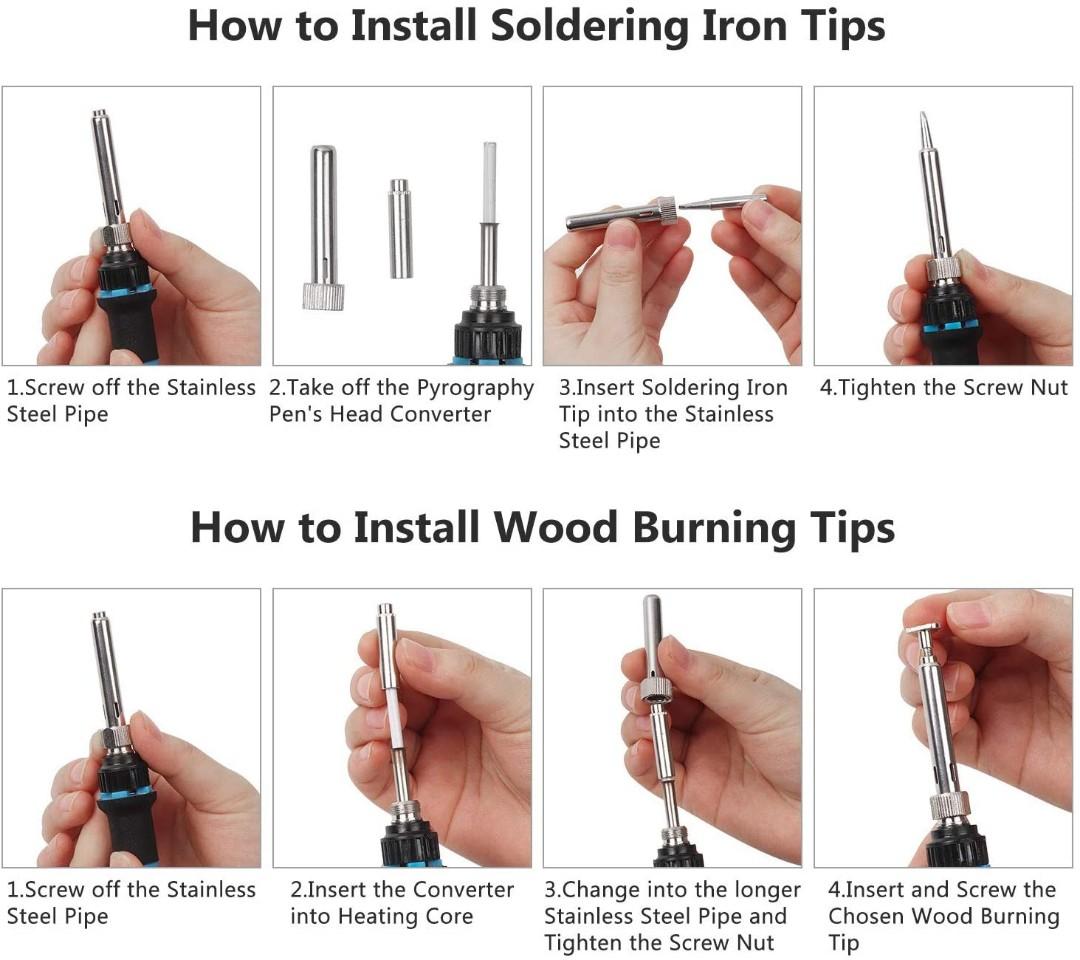 How to Install Soldering Iron Tips

1.Screw off the Stainless Steel Pipe

2.Take off the Pyrography Pen's Head Converter

3.Insert Soldering Iron Tip into the Stainless Steel Pipe

4.Tighten the Screw Nut

How to Install Wood Burning Tips

1.Screw off the Stainless Steel Pipe

2.Insert the Converter into Heating Core

3.Change into the longer Stainless Steel Pipe and Tighten the Screw Nut

4.Insert and Screw the Chosen Wood Burning Tip