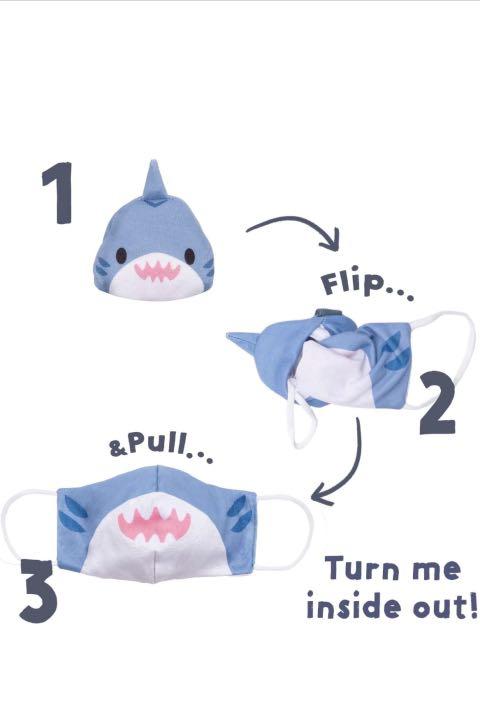 1

Flip...

2

&Pull...

3

Turn me inside out!