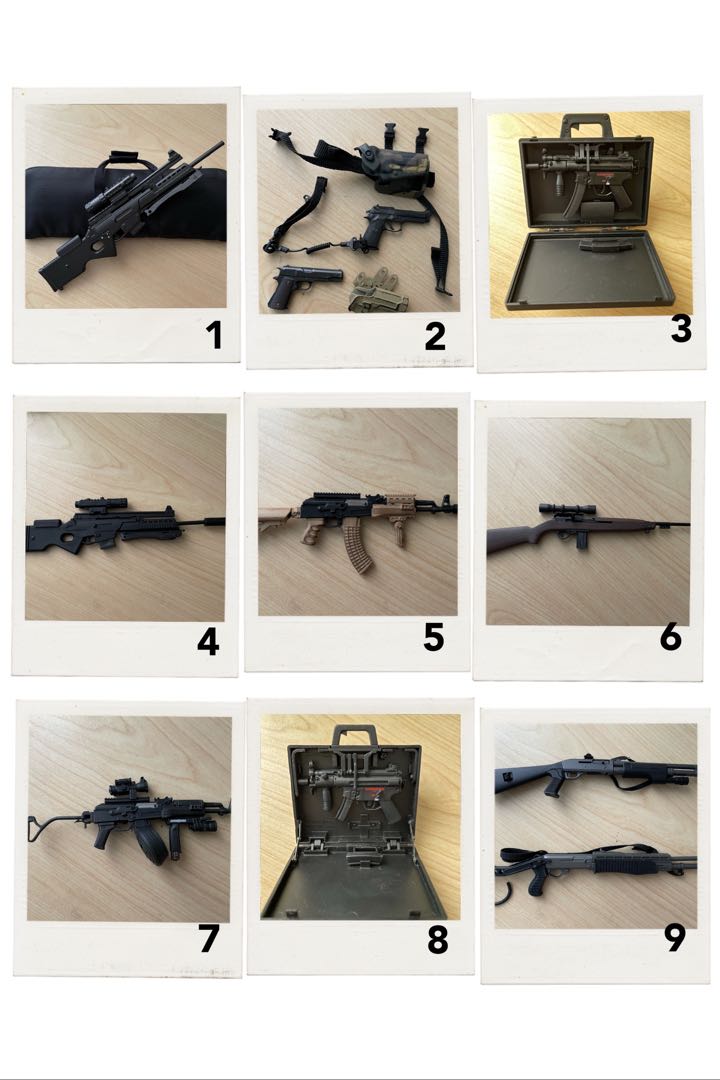 1

2

3

4

5

6

7

8

9