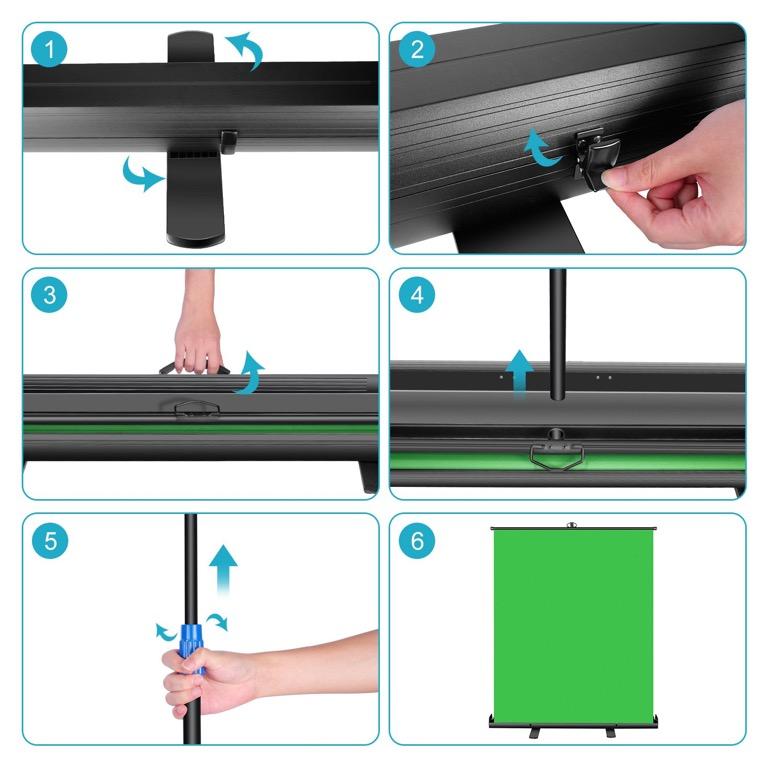 1
2
3
4
5
6