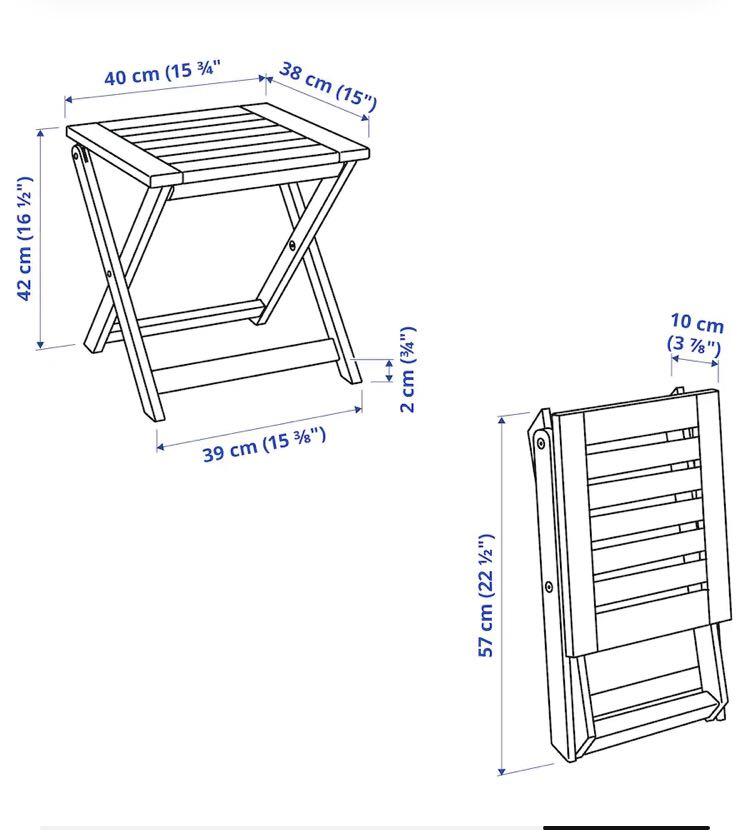 40 cm (15 ¾"

38 cm (15")

42 cm (16 ½")

2 cm (¾")

39 cm (15 ⅜")

10 cm (3 ⅞")

57 cm (22 ½")